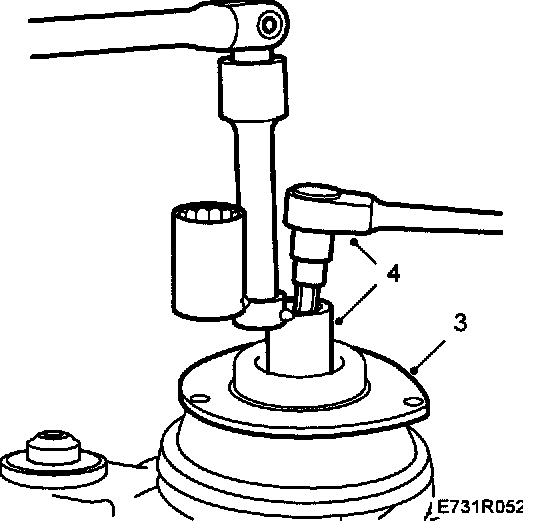 4
3
E731R052