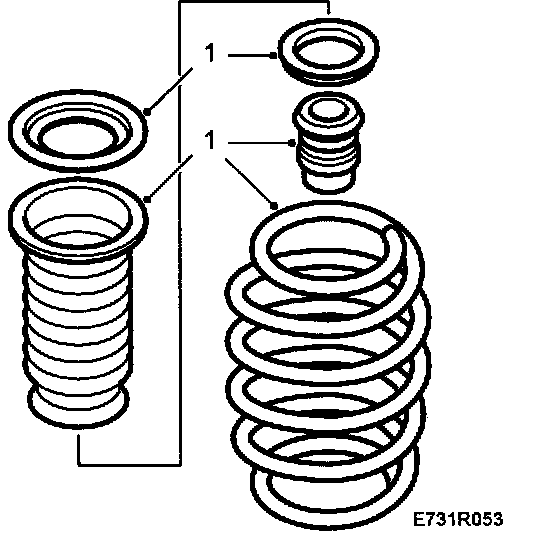 1
1
E731R053