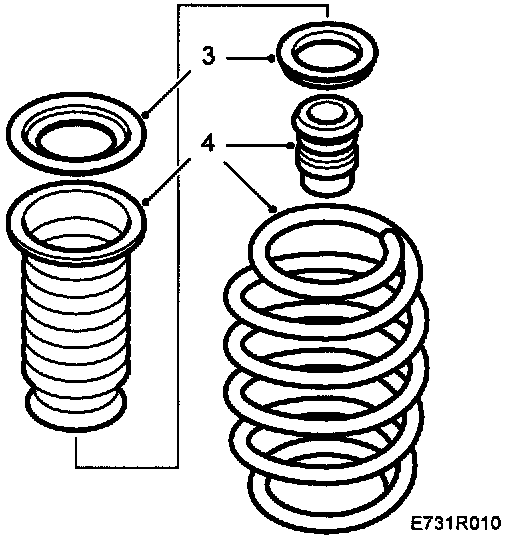 3
4
E731R010