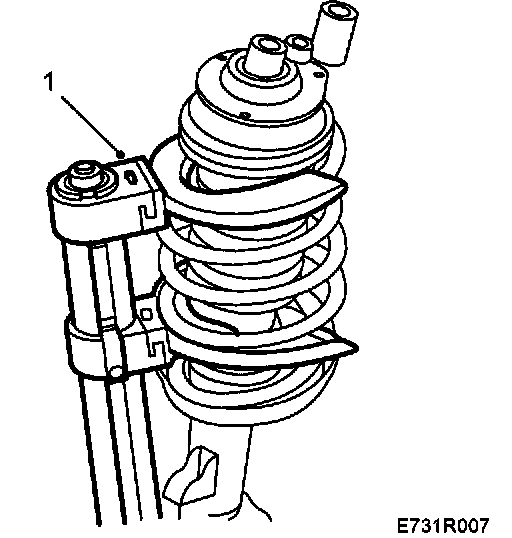 1

E731R007