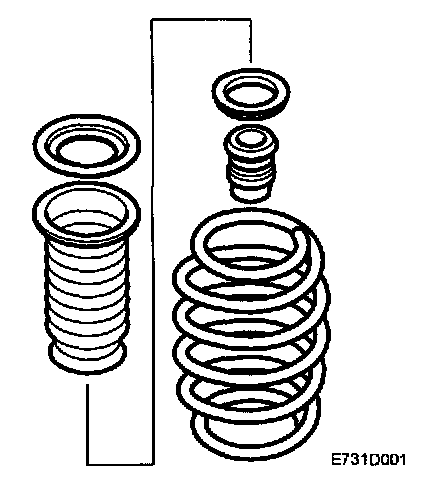 E731D001