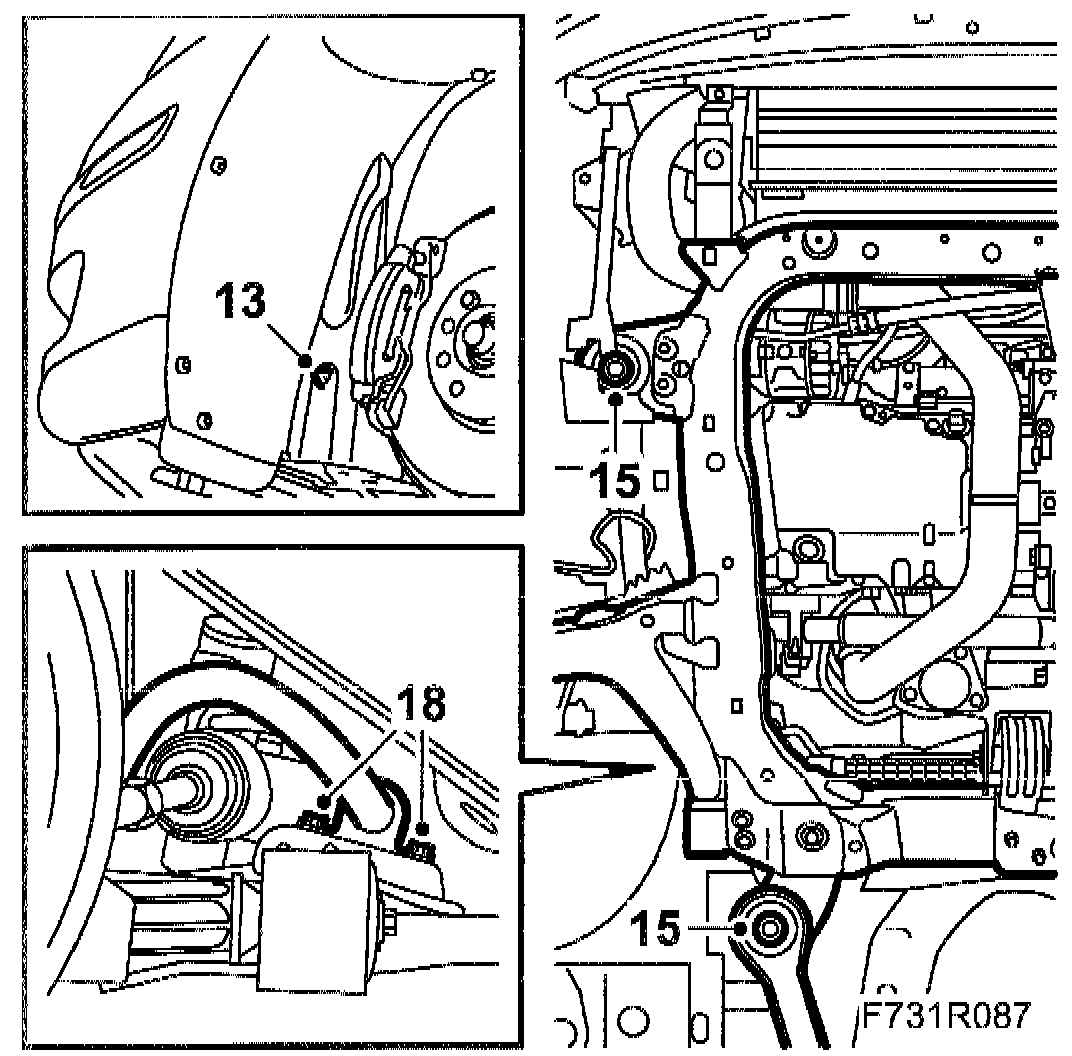 13

18

15

15

F731R087