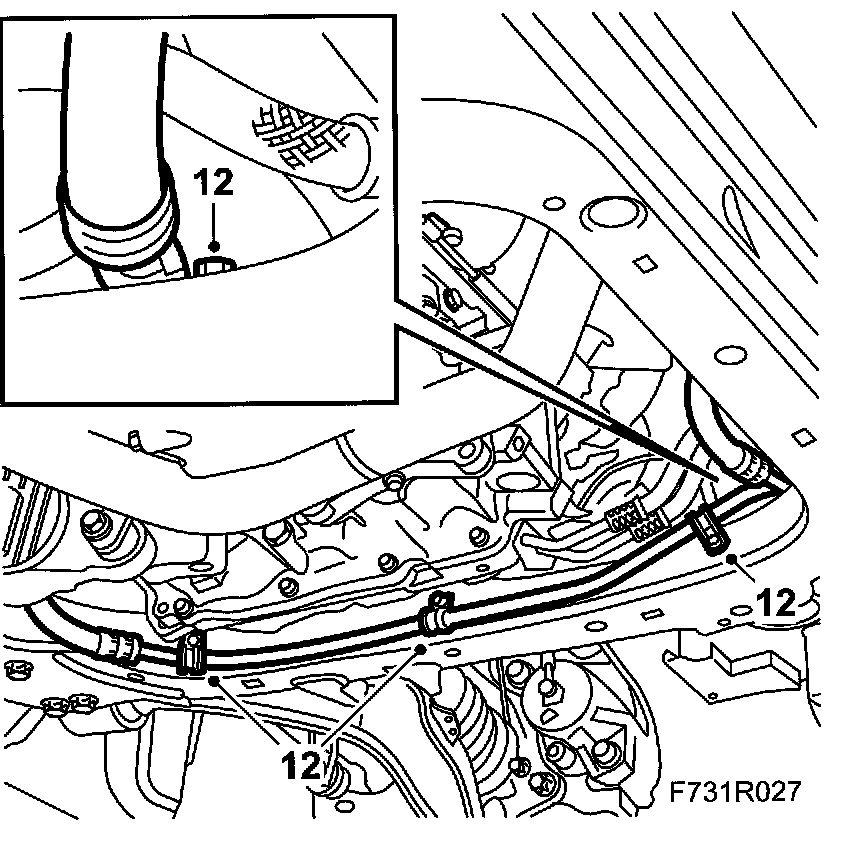 12

12

12

F731R027