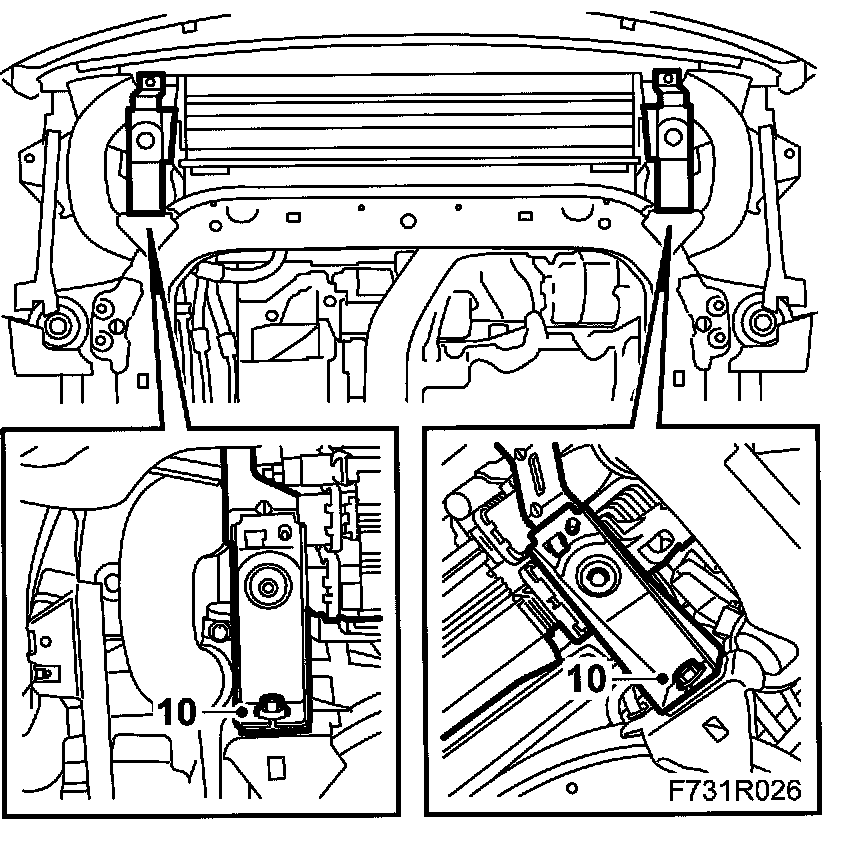 10

10

F731R026