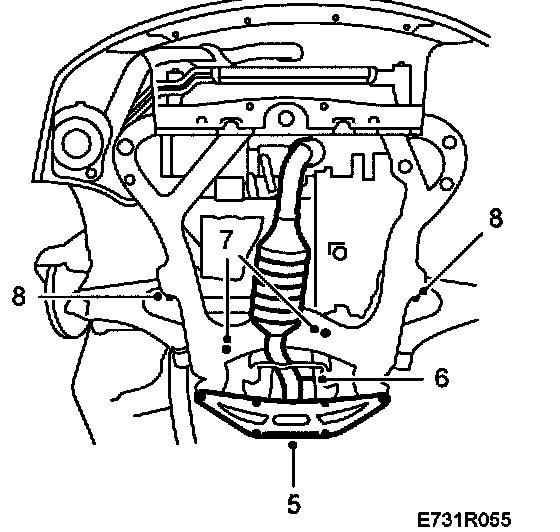 8
7
8
6
5
E731R055