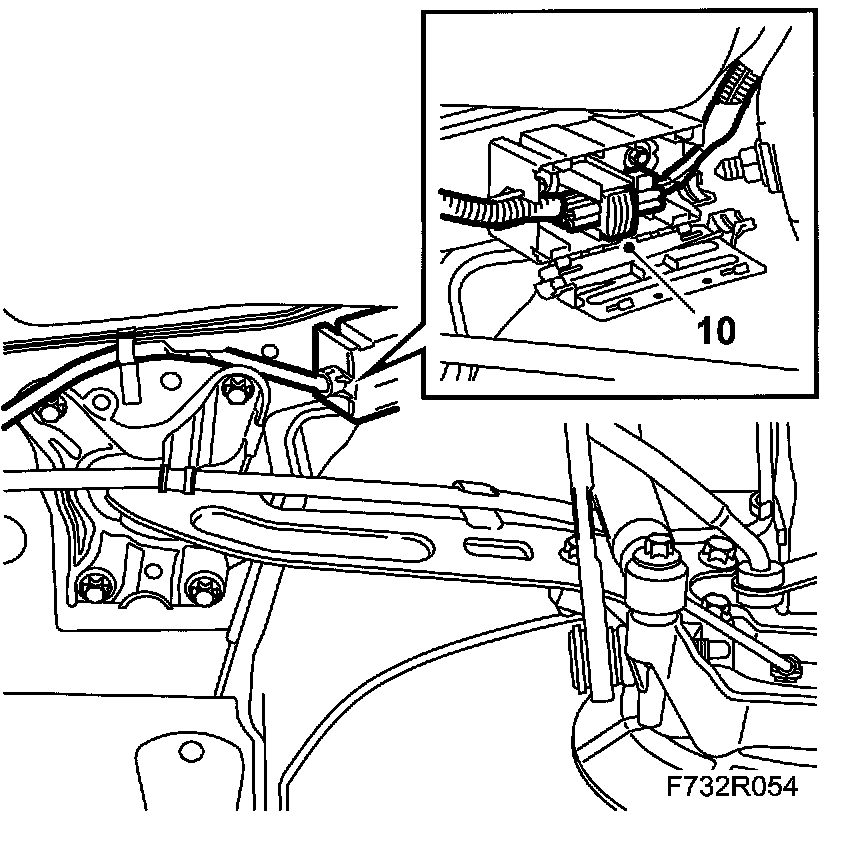 10

F732R054