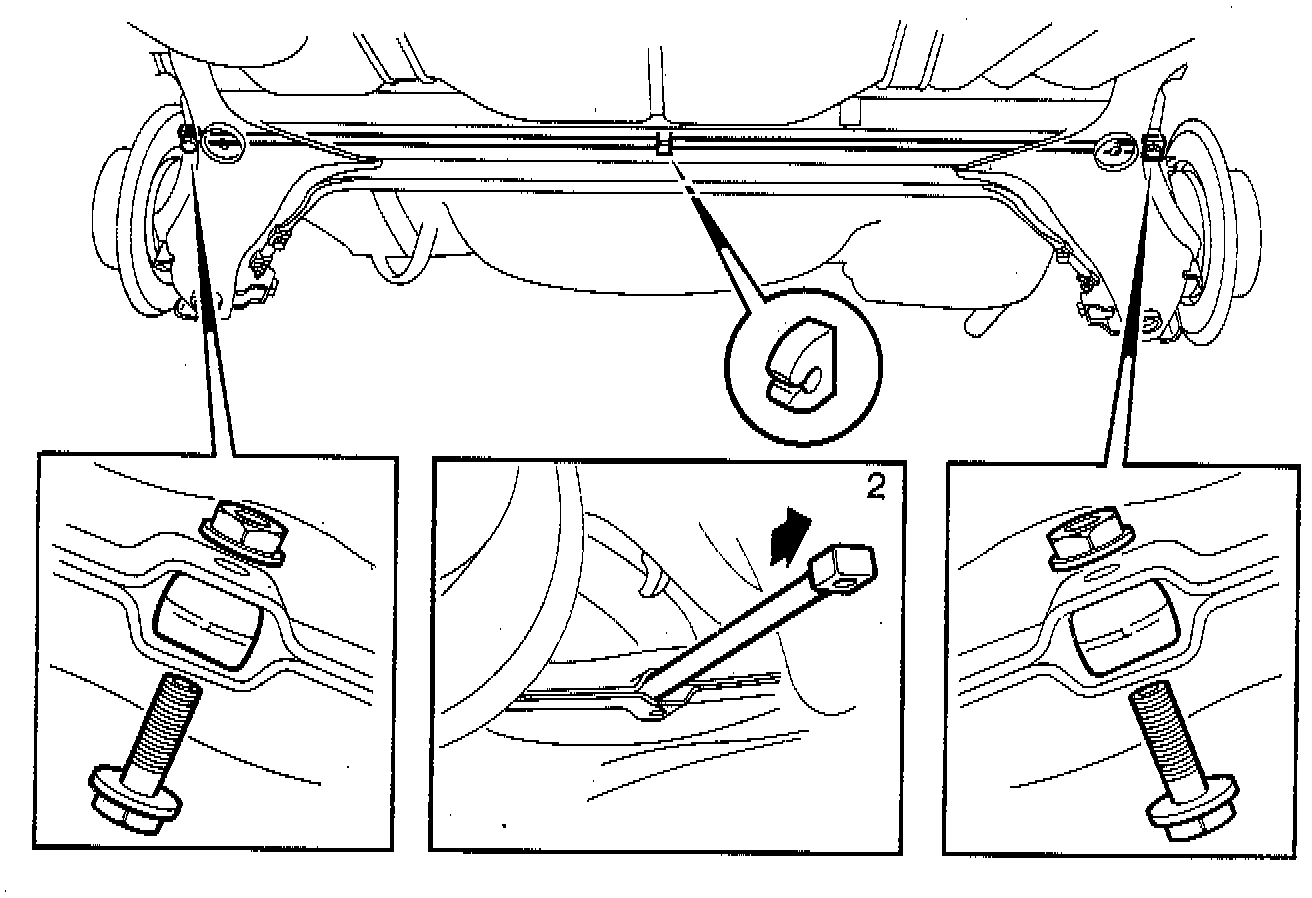 2