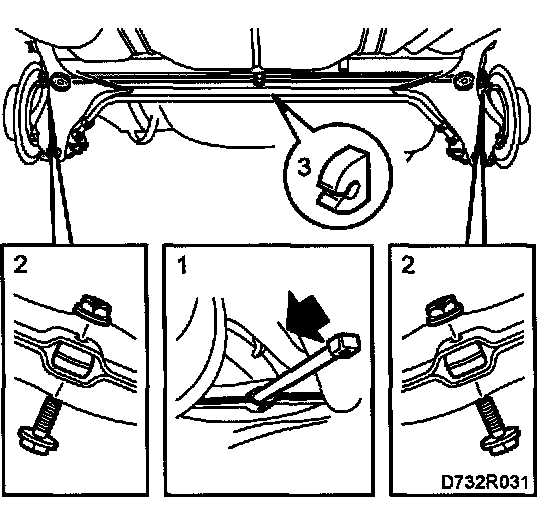 3

2

1

2

D732R031