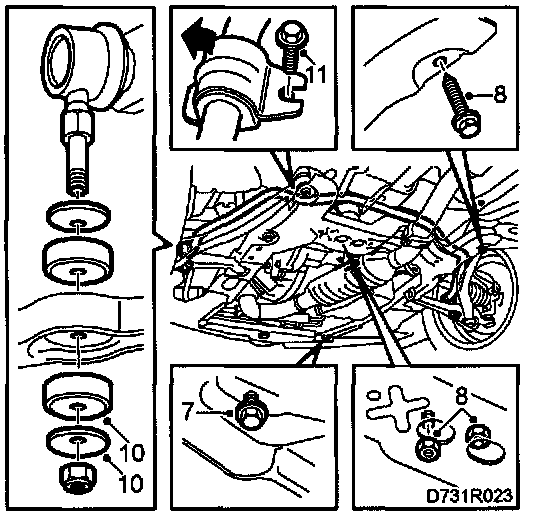 11

8

10

10

7

8

D731R023