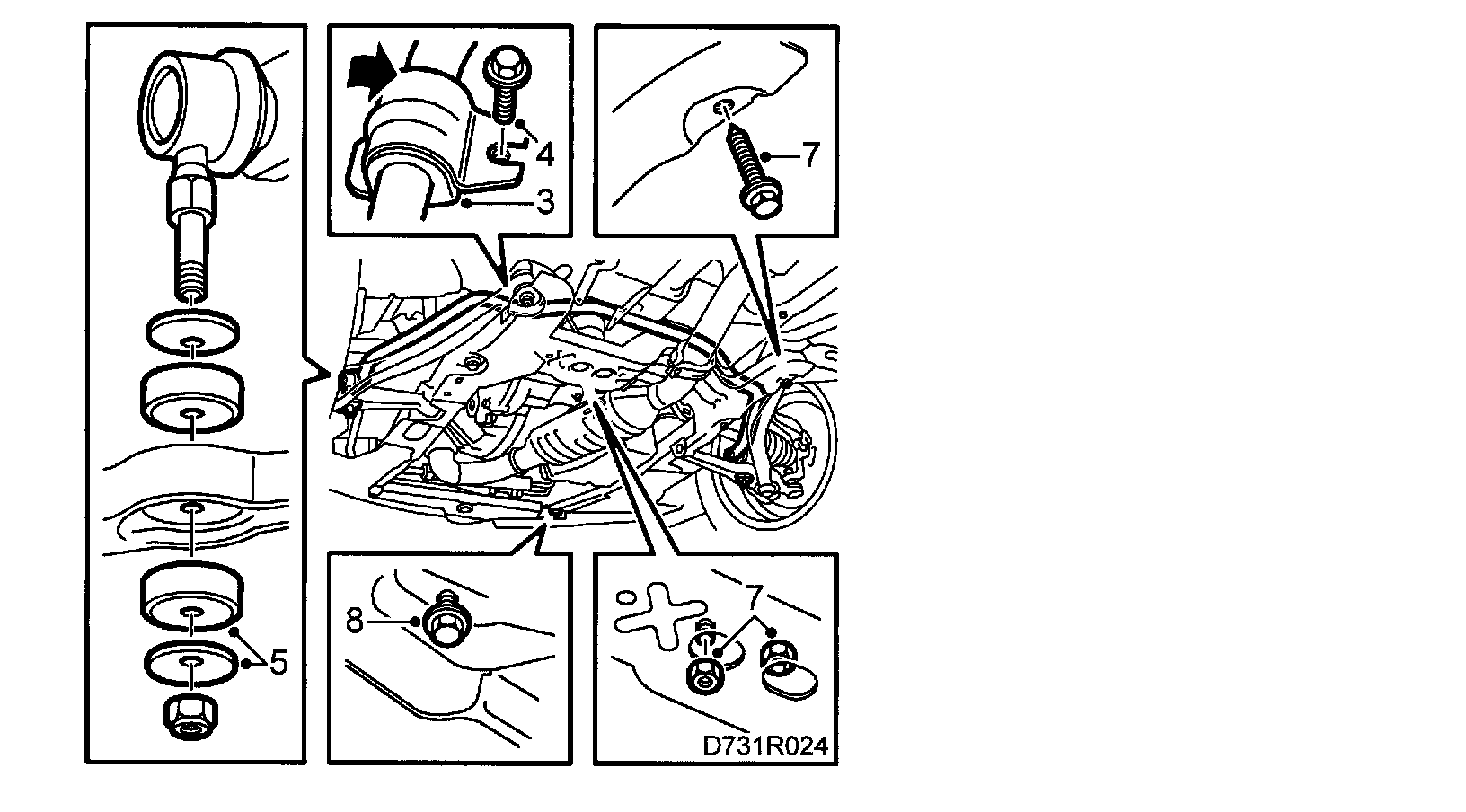 4
3
7
5
8
7
D731R024