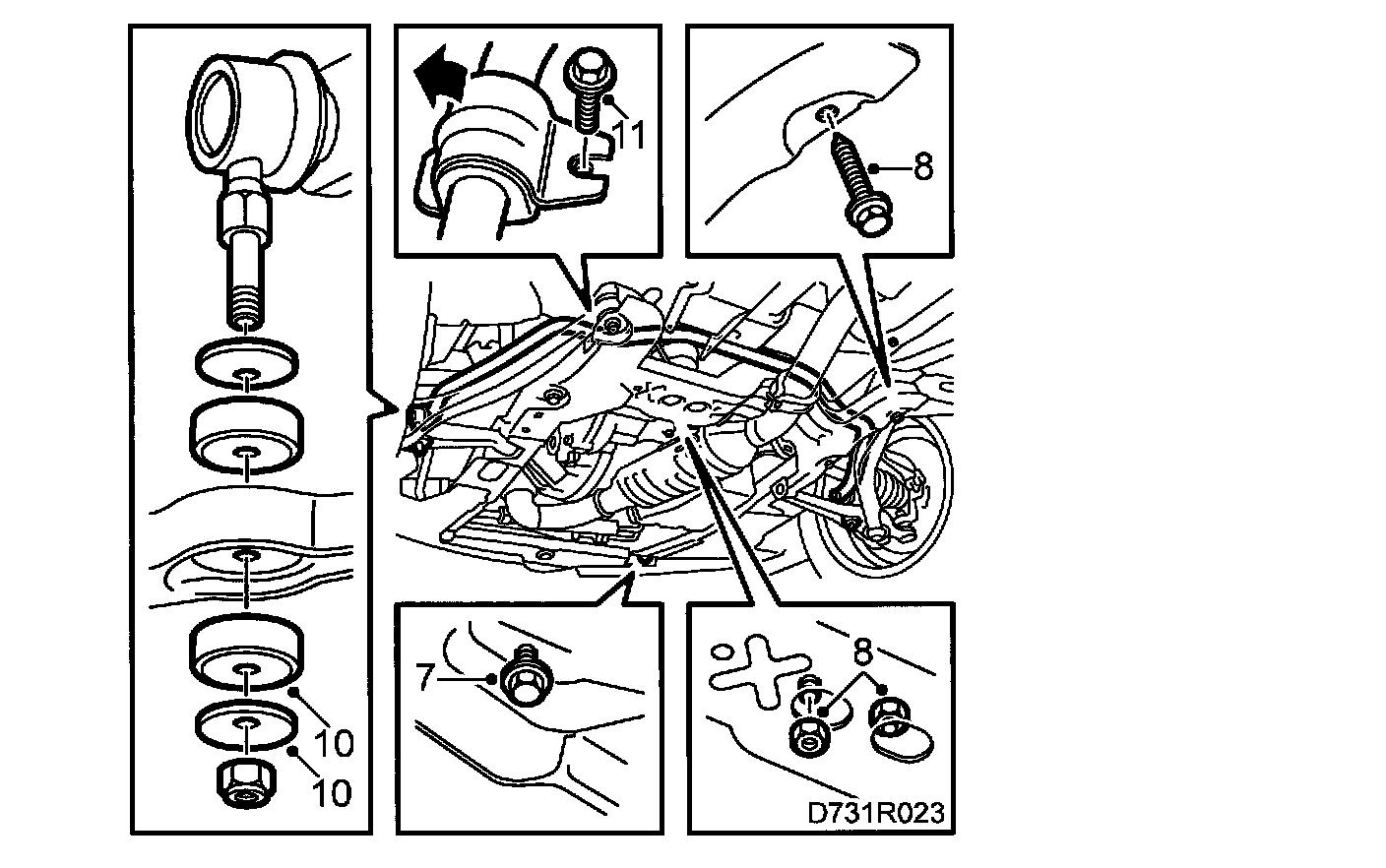 11
8
10
10
7
8
D731R023