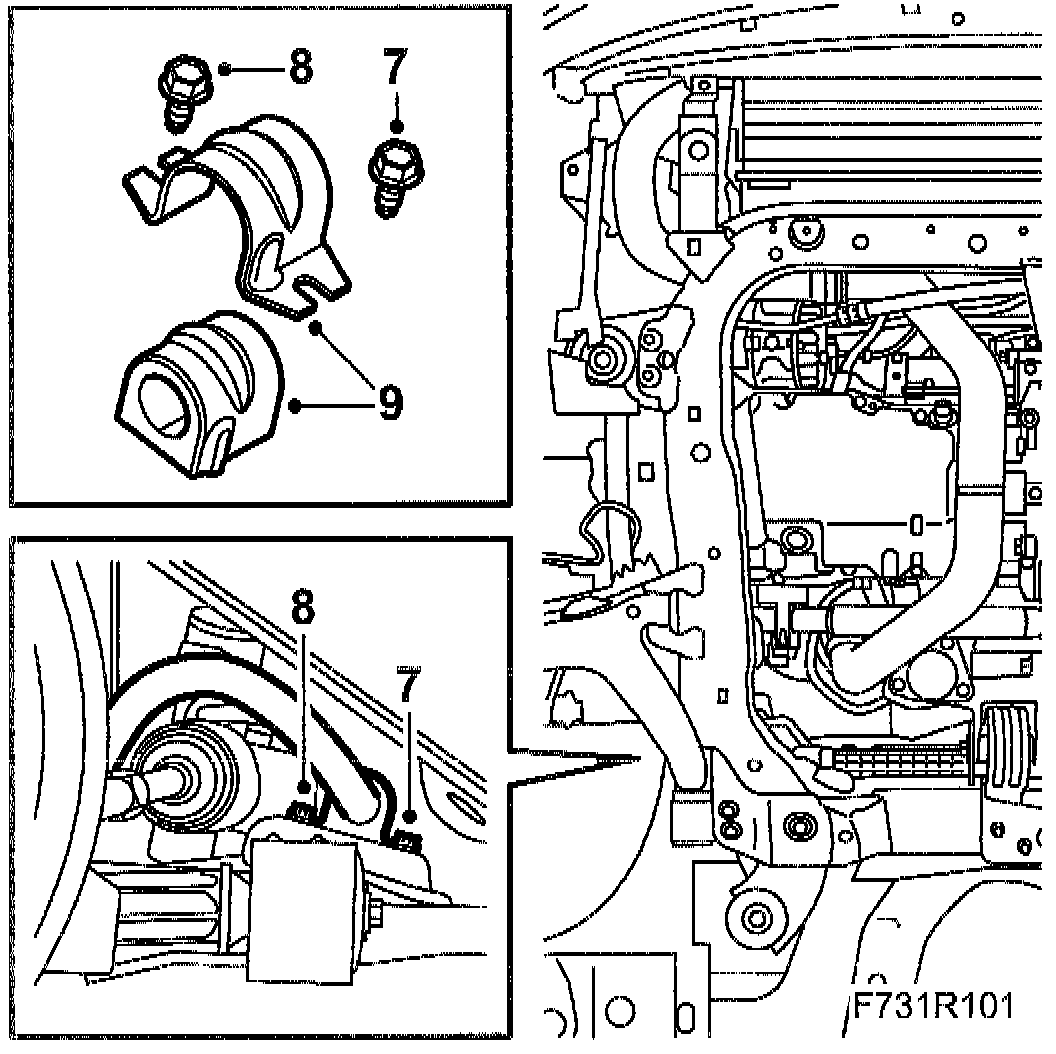 8
7
9
8
7
F731R101