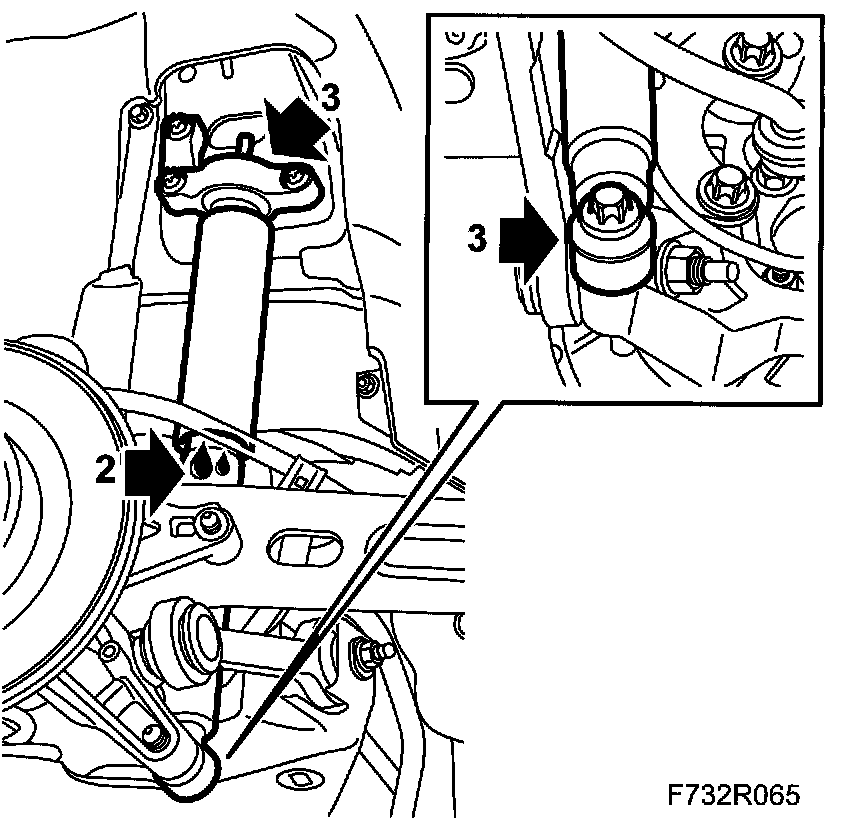 3
3
2
F732R065