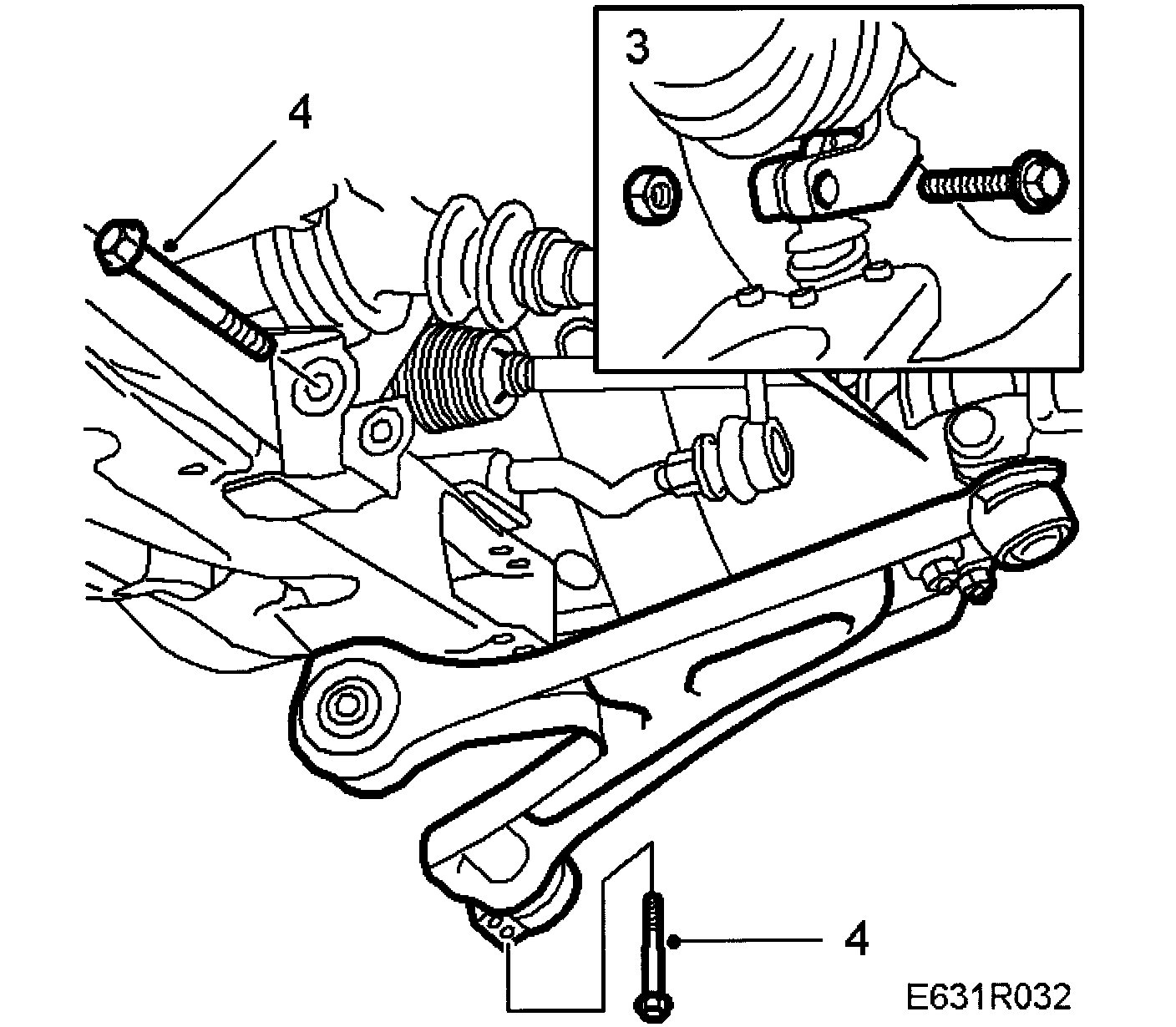 3
4
4
E631R032