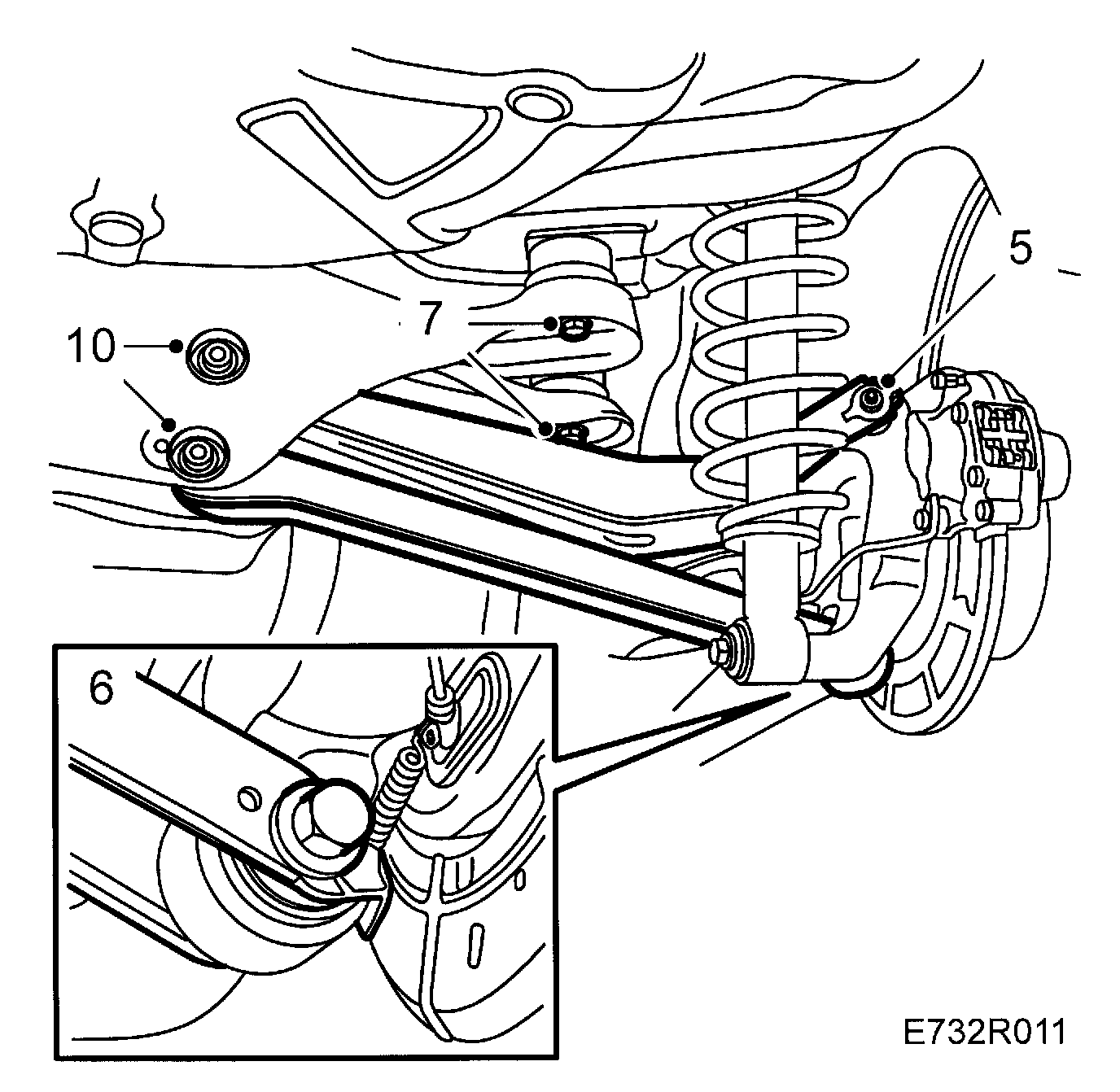 5
7
10
6
E732R011