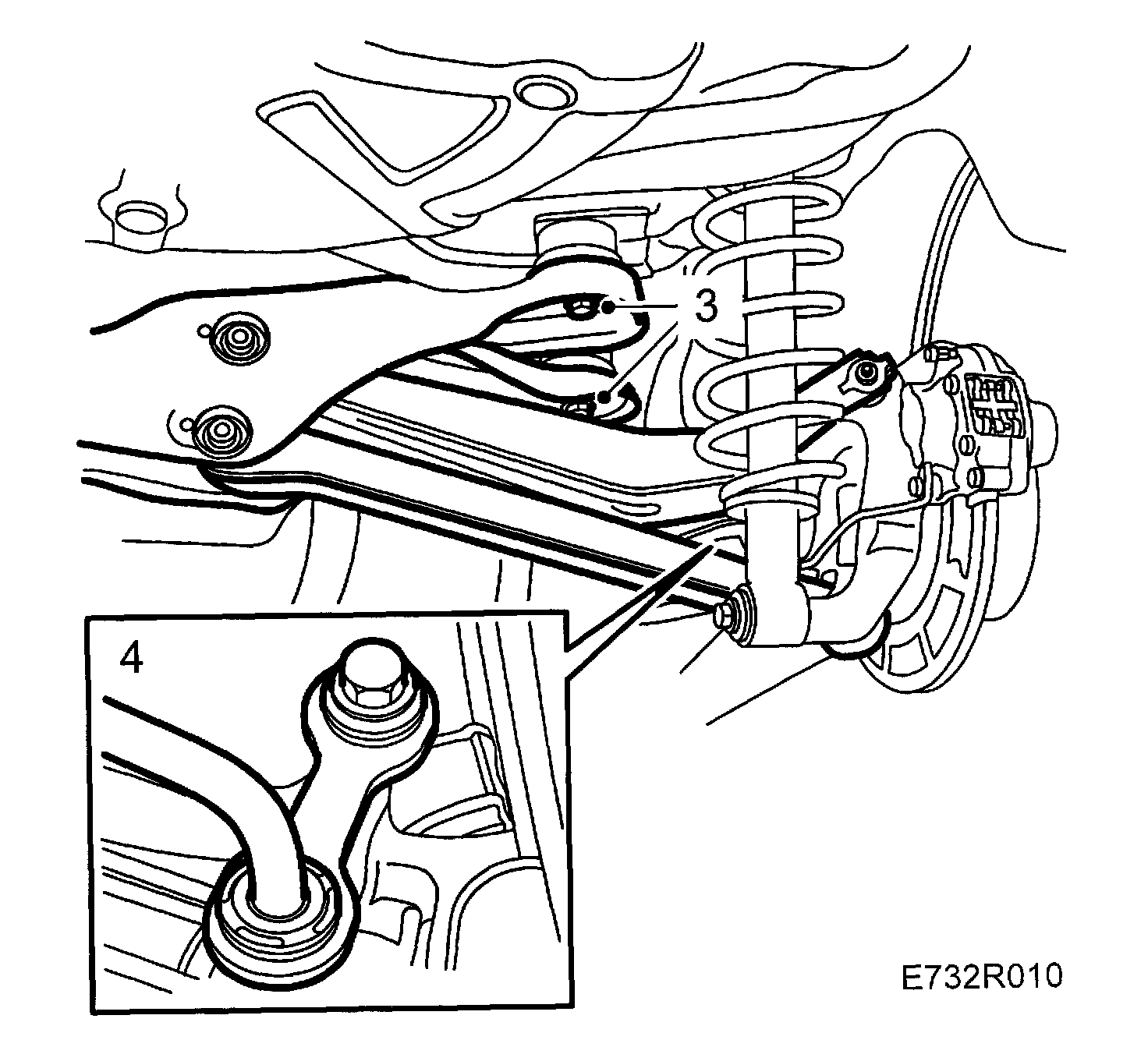 3

4

E732R010