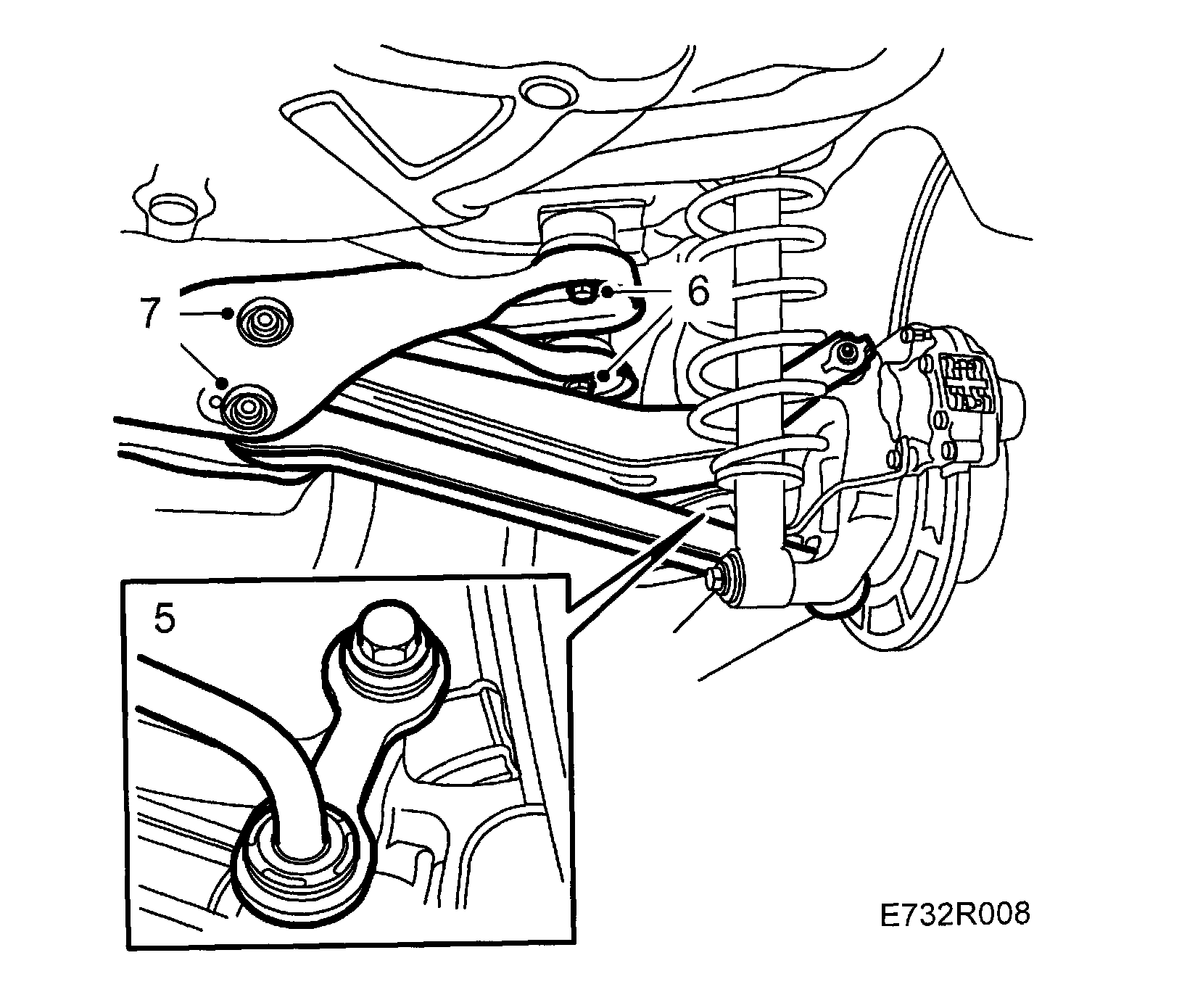 7
6
5
E732R008