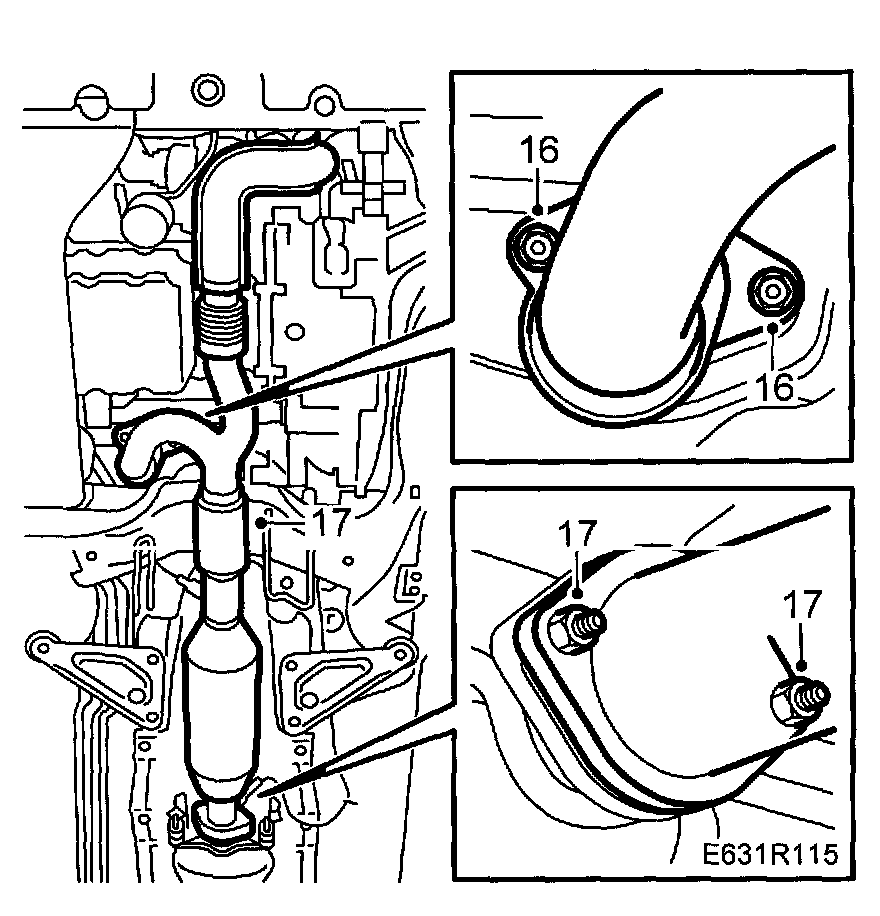 16
16
17
17
17
E631R115