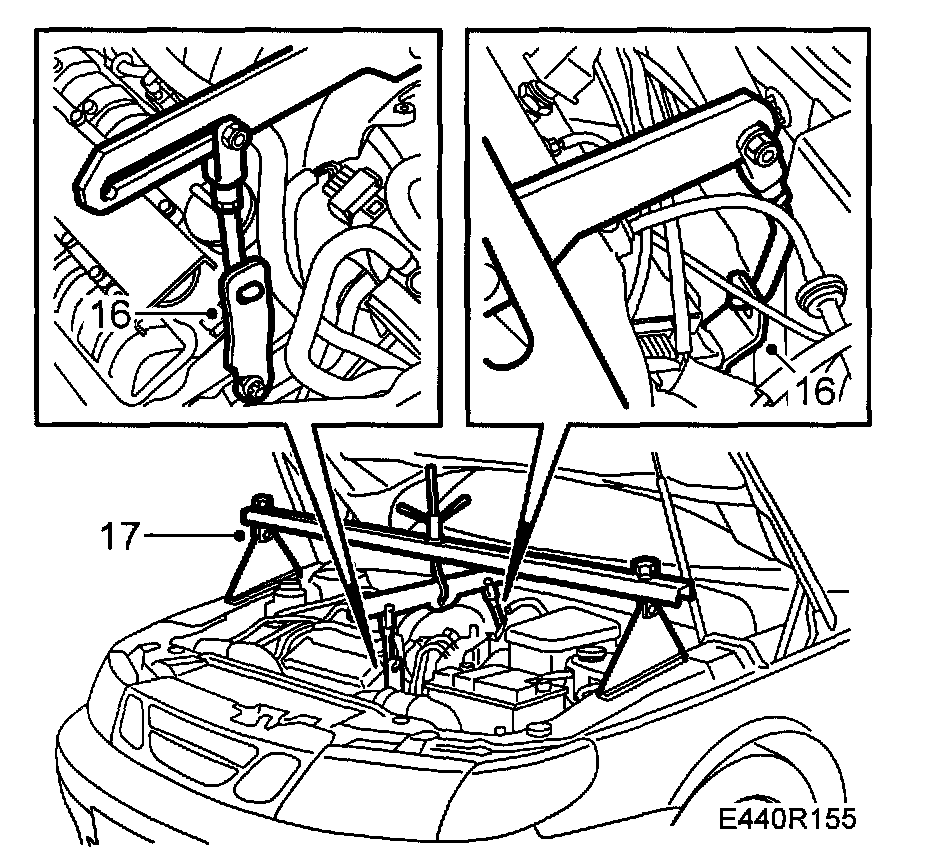 16
16
17
E440R155