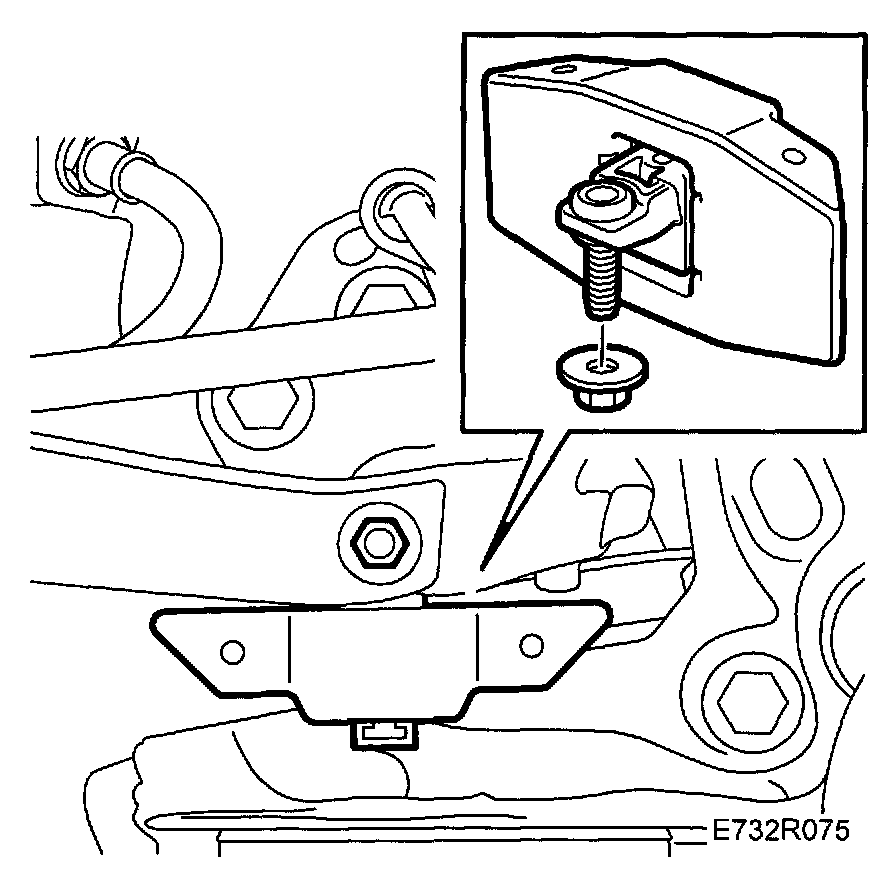 E732R075