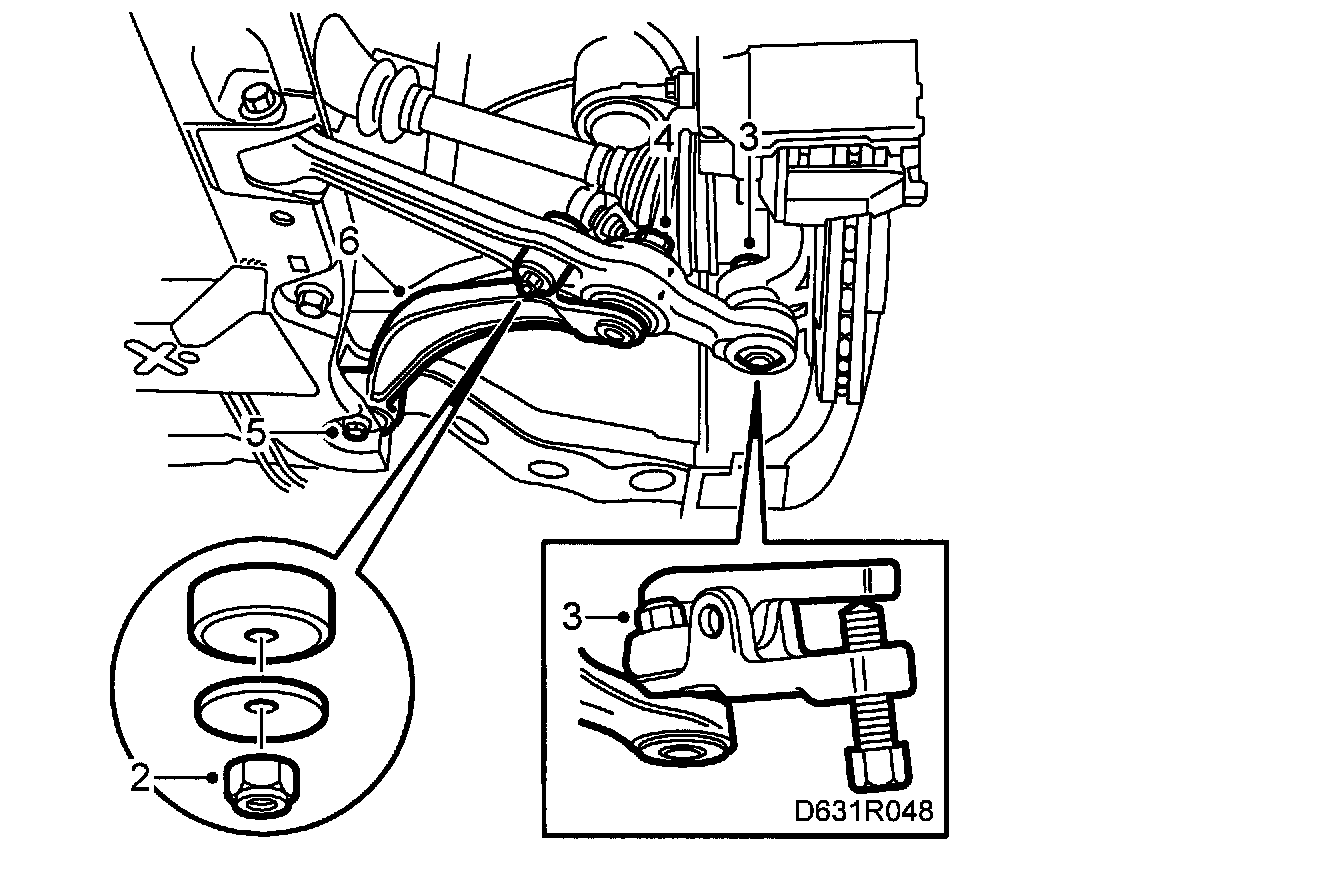 4
3
6
5
2
3
D631R048