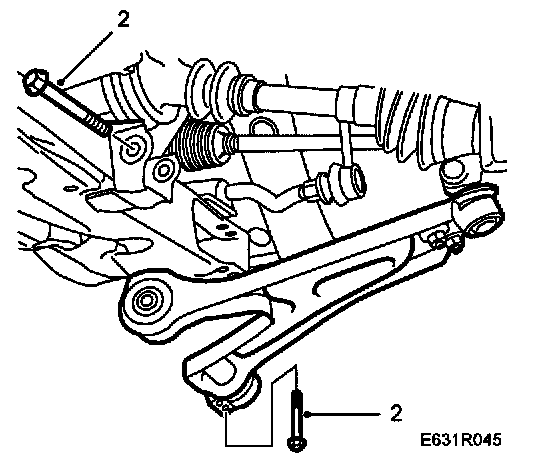 2

2

E631R045