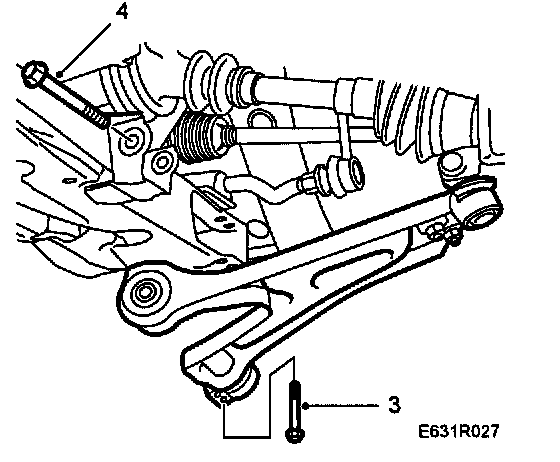 4

3

E631R027