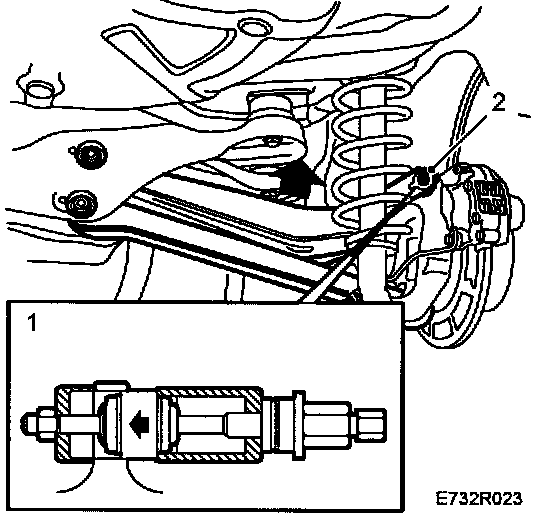 2

1

E732R023