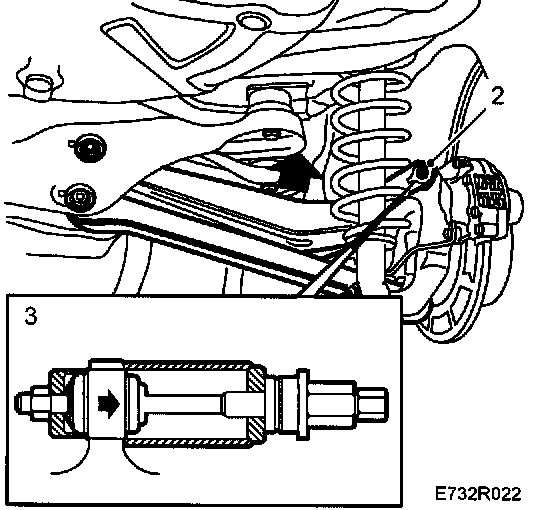 2

3

E732R022