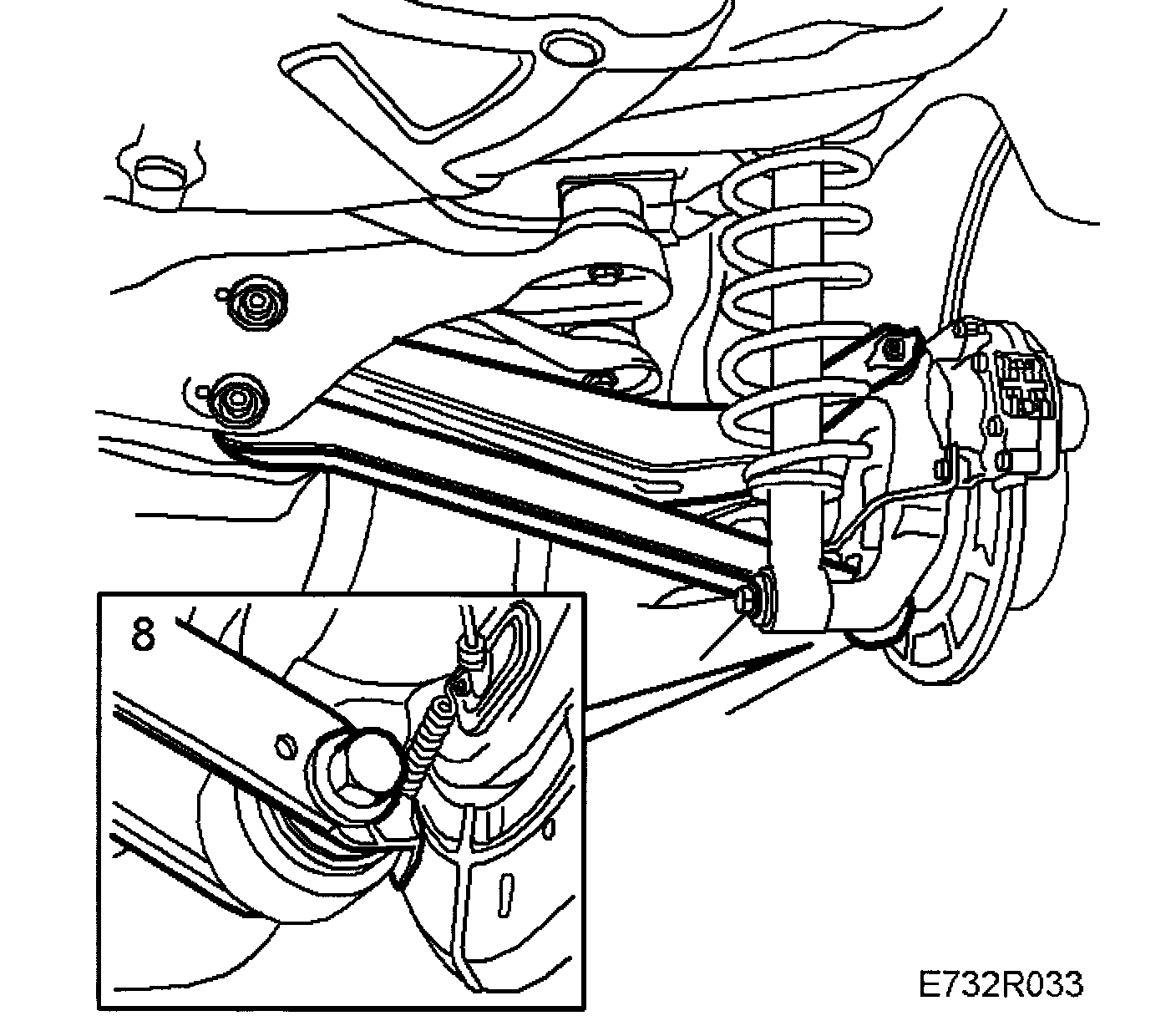 8

E732R033