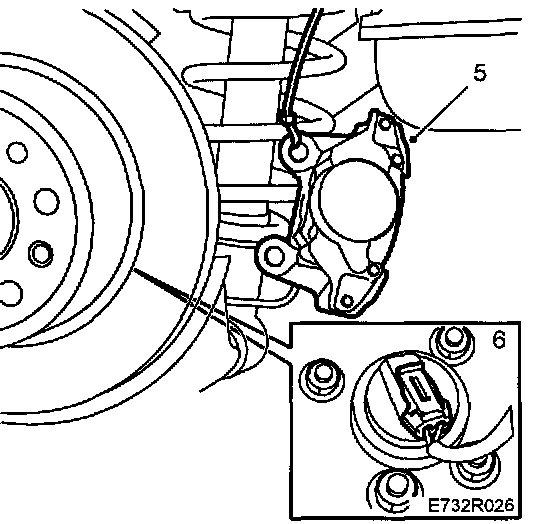 5
6
E732R026