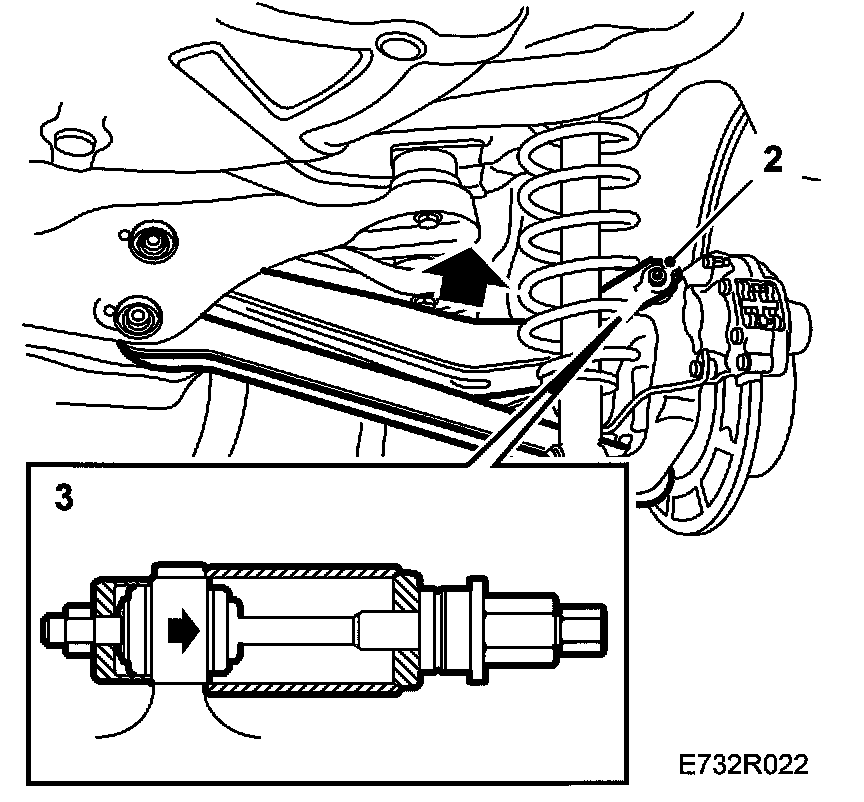 2

3

E732R022