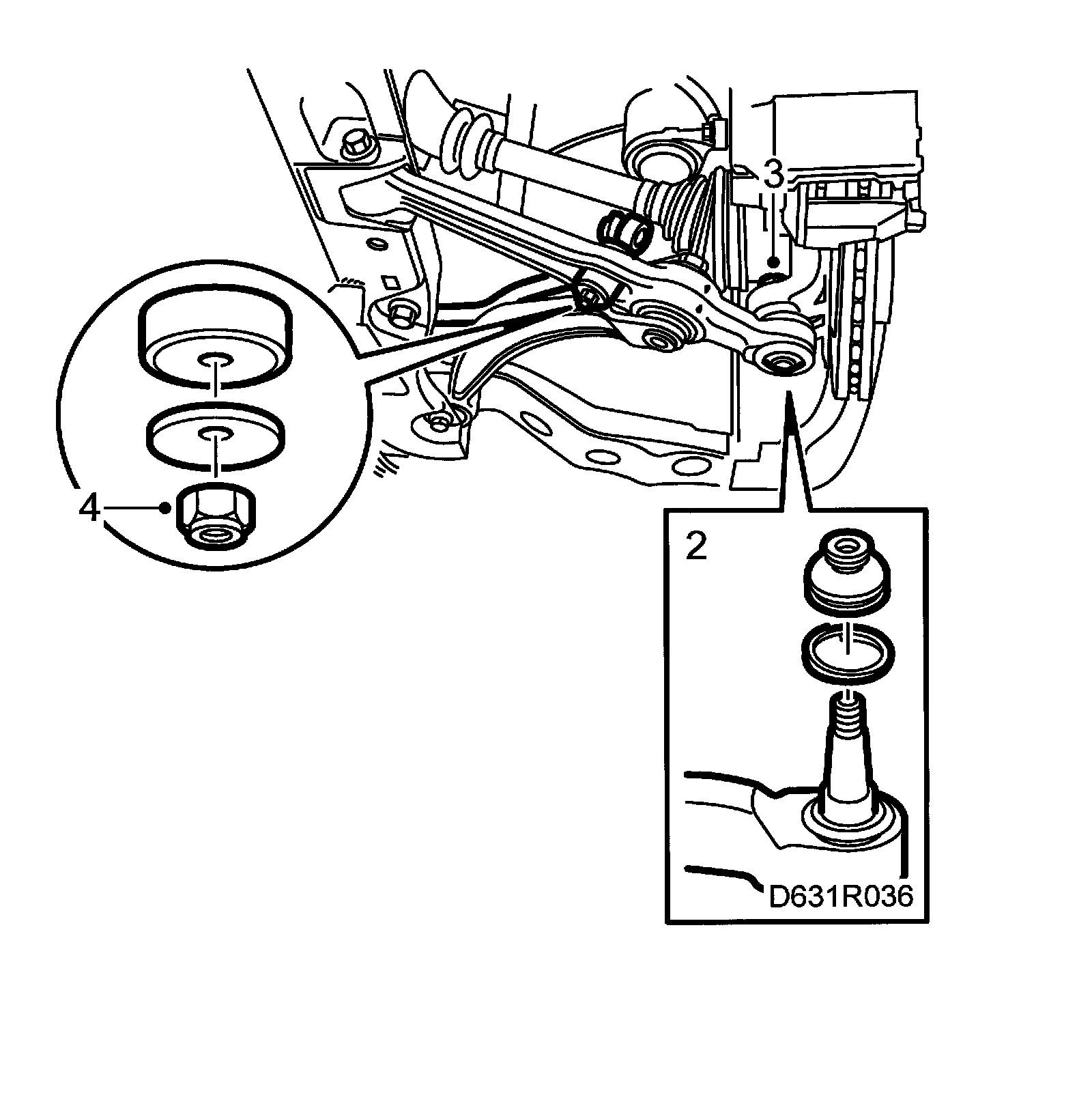 3

4

2

D631R036