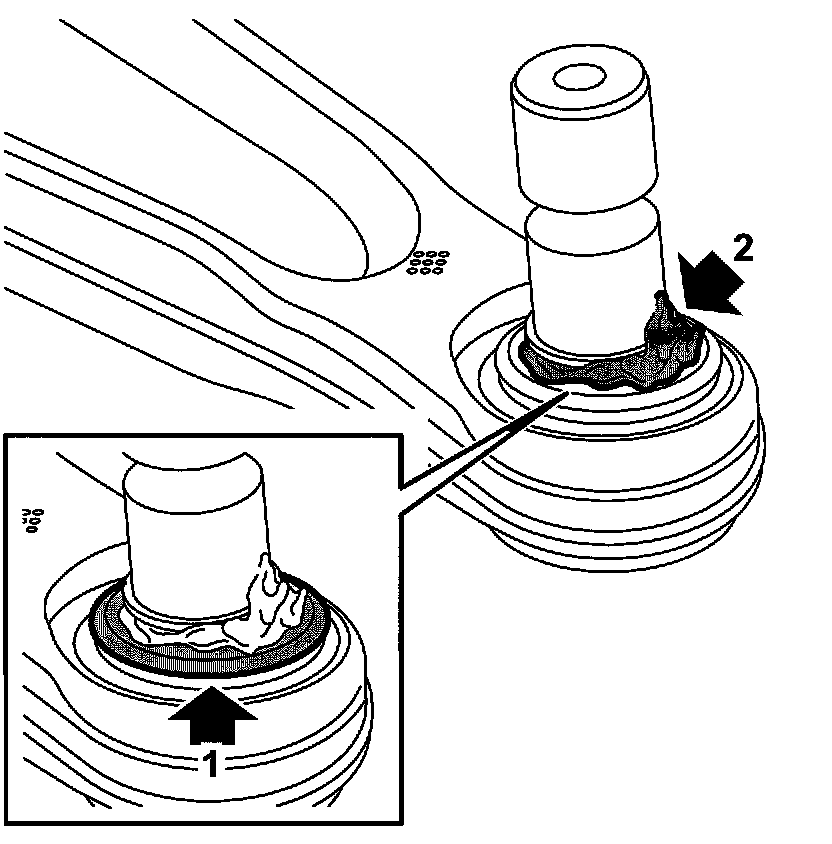 2

1