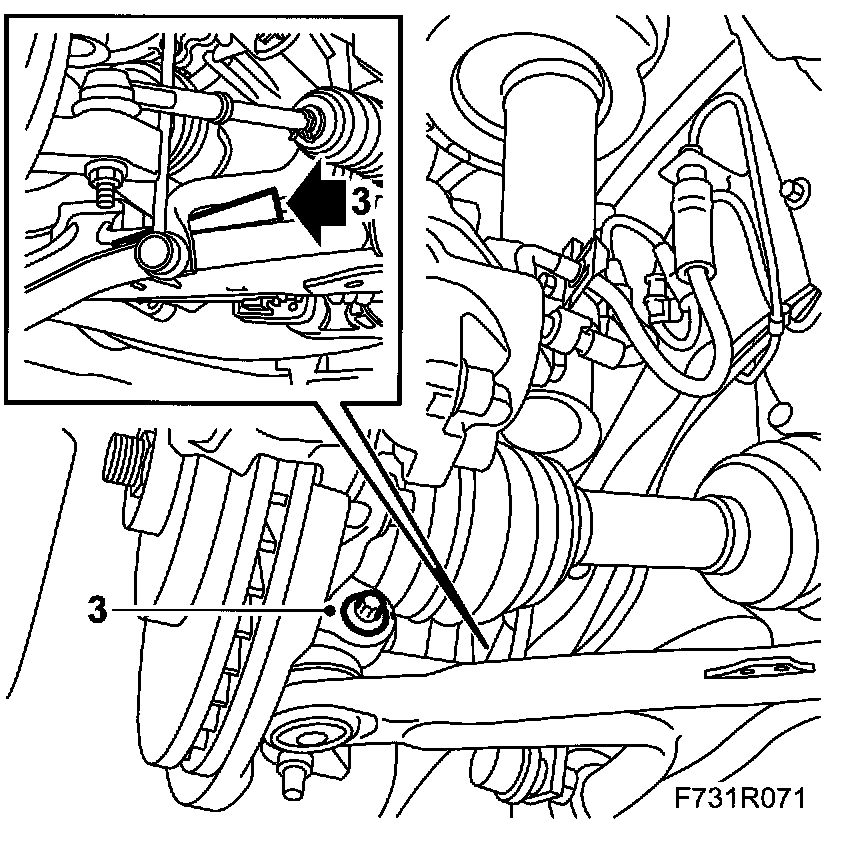 3

3

F731R071