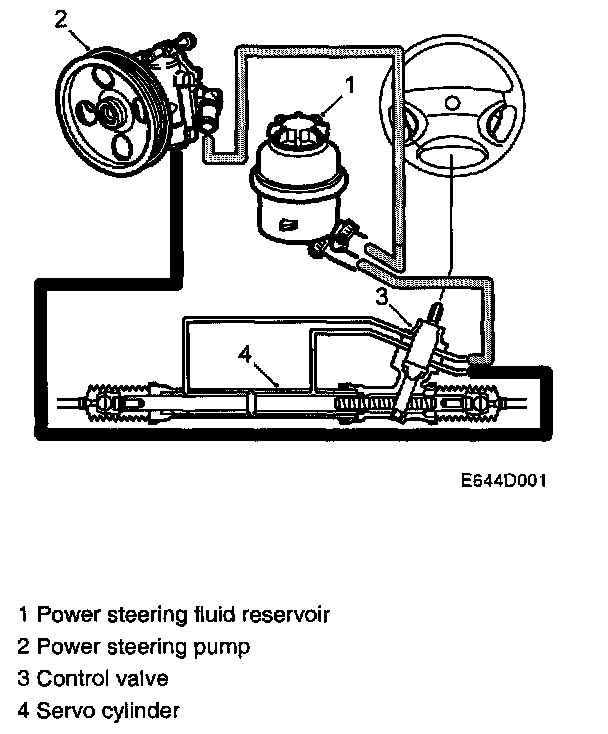 2
1
3
4
E644D001

1 Power steering fluid reservoir
2 Power steering pump
3 Control valve
4 Servo cylinder