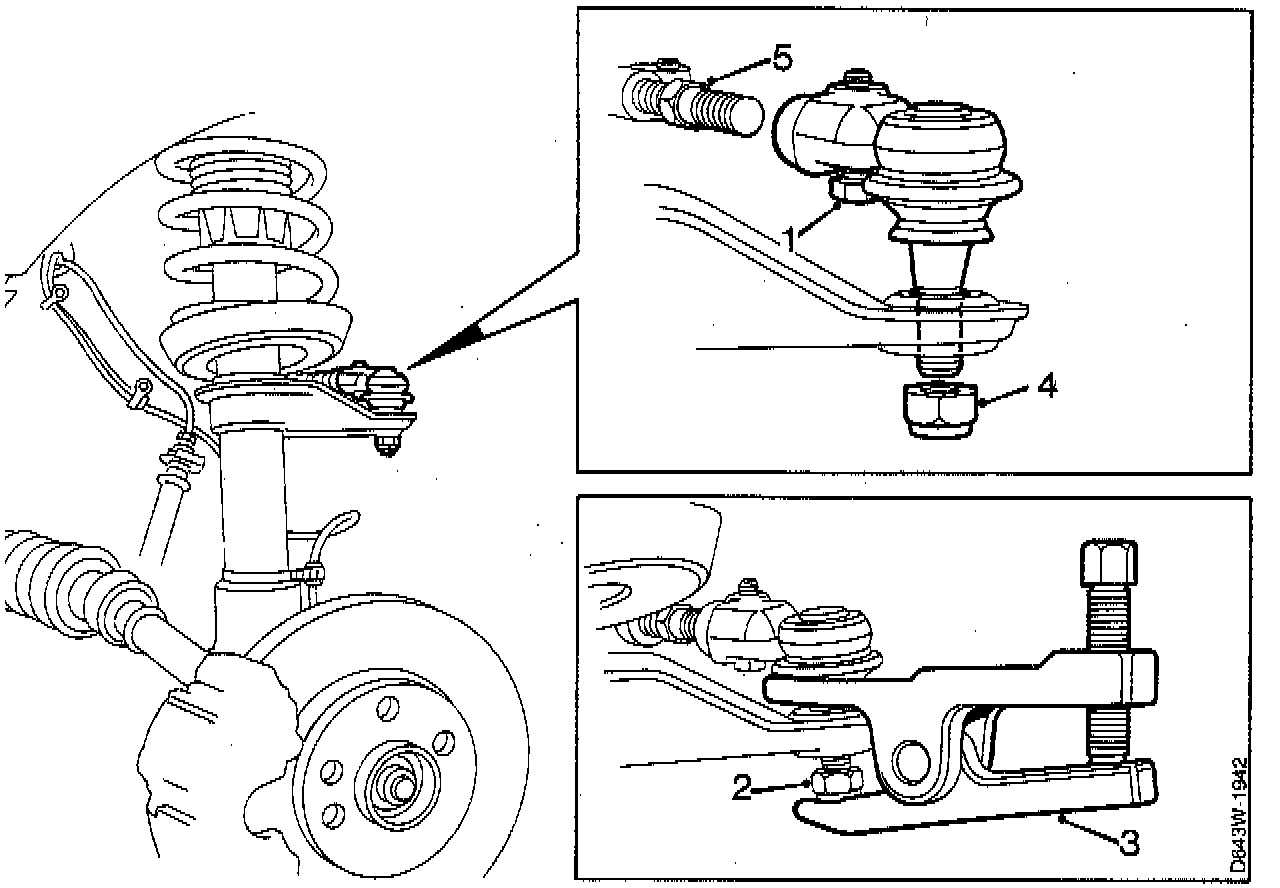 5
1
4
2
3
D843W-1942