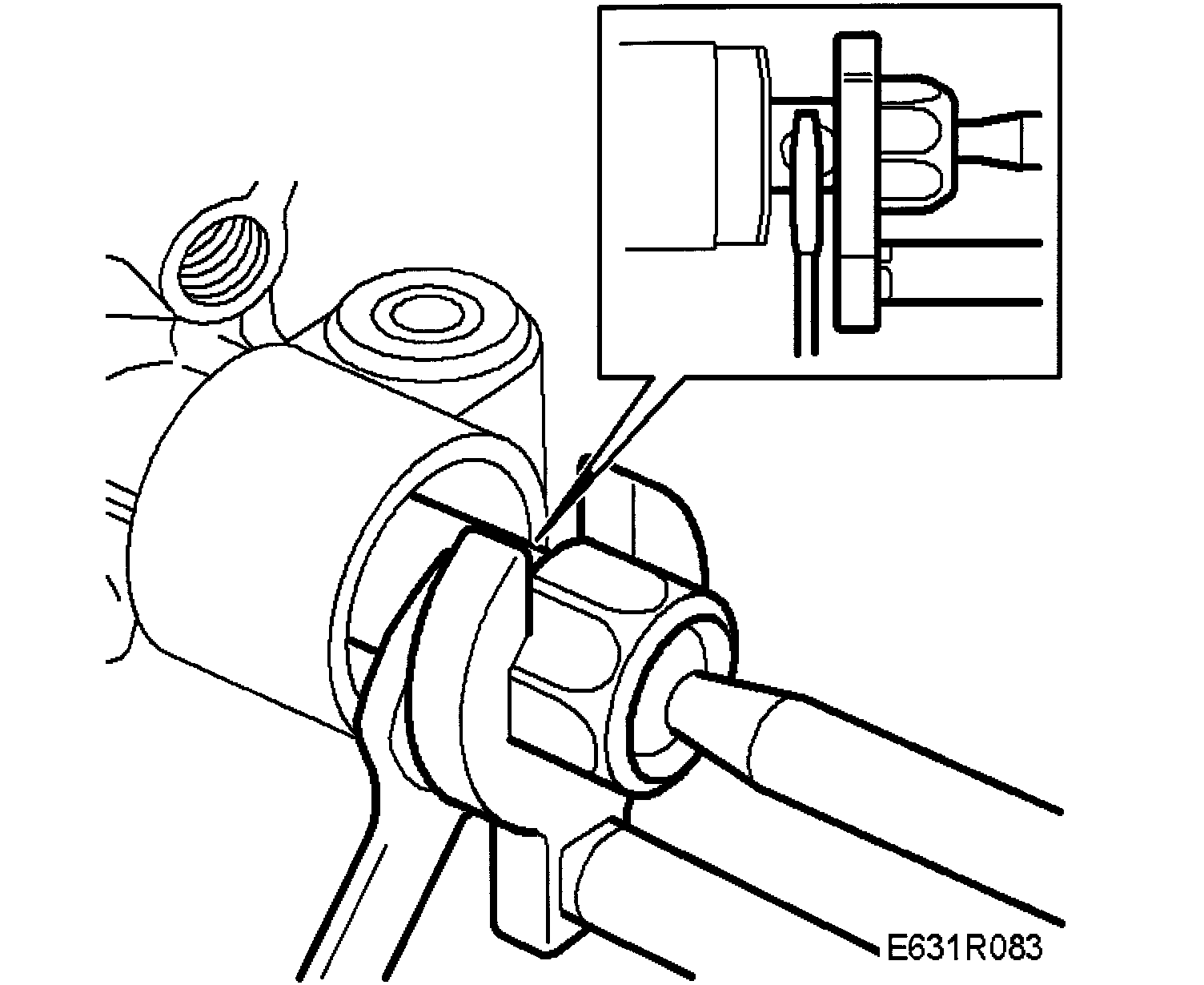 E631R083