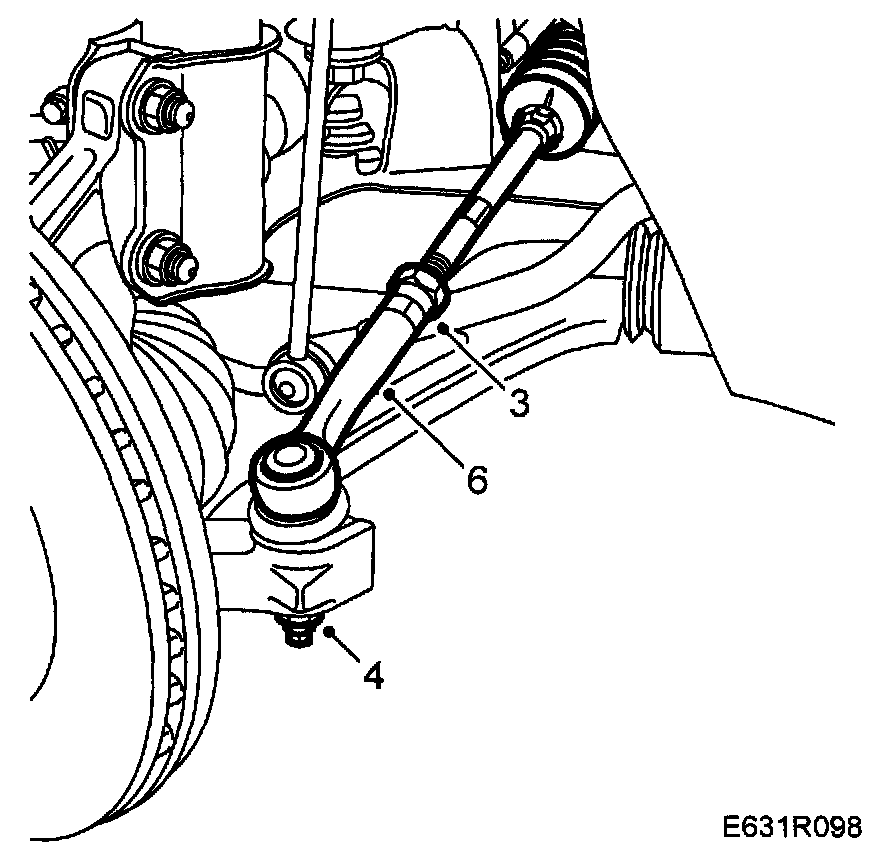 3
6
4
E631R098