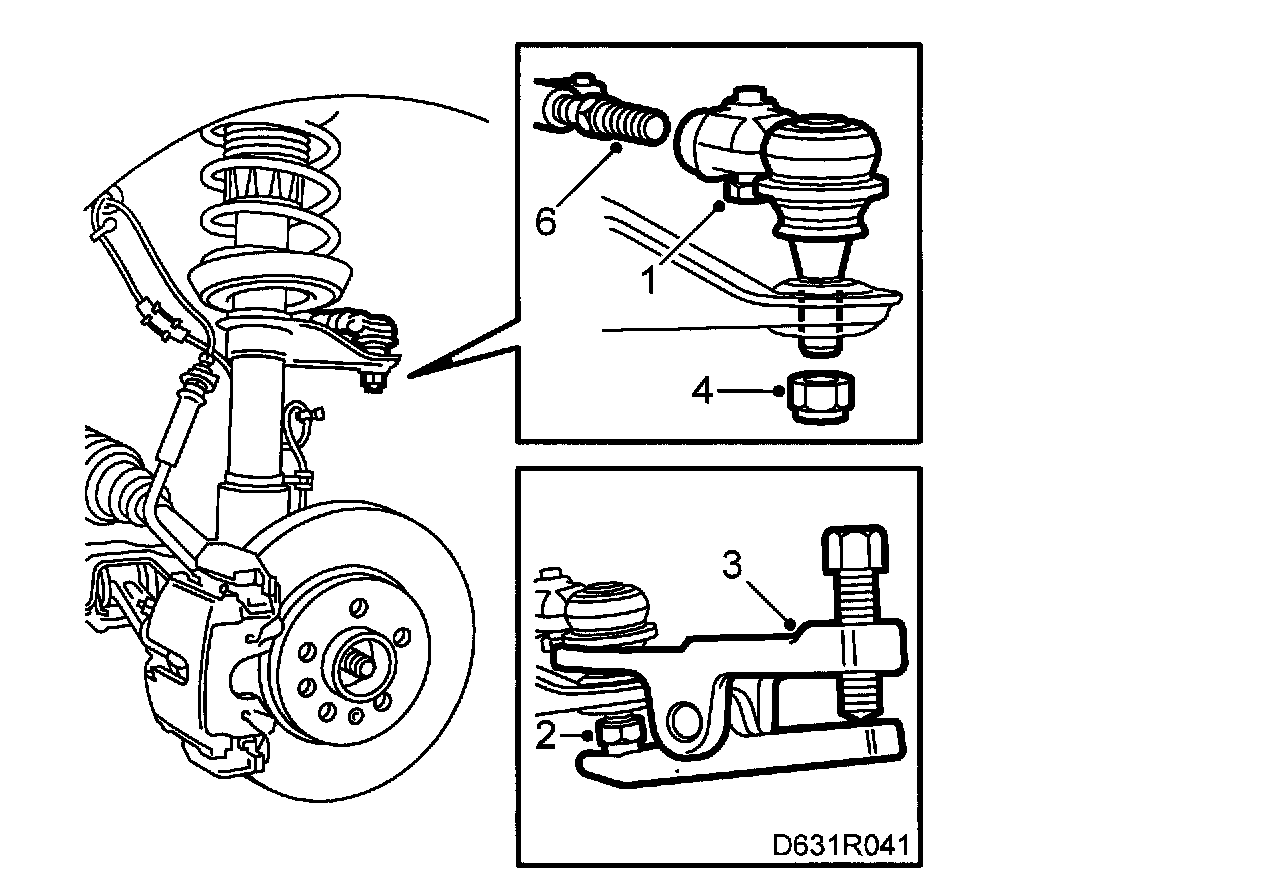 6
1
4
3
2
D631R041