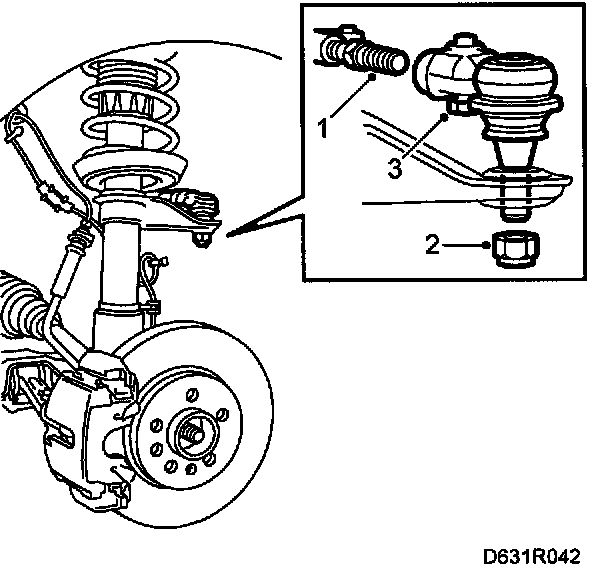 1
3
2
D631R042