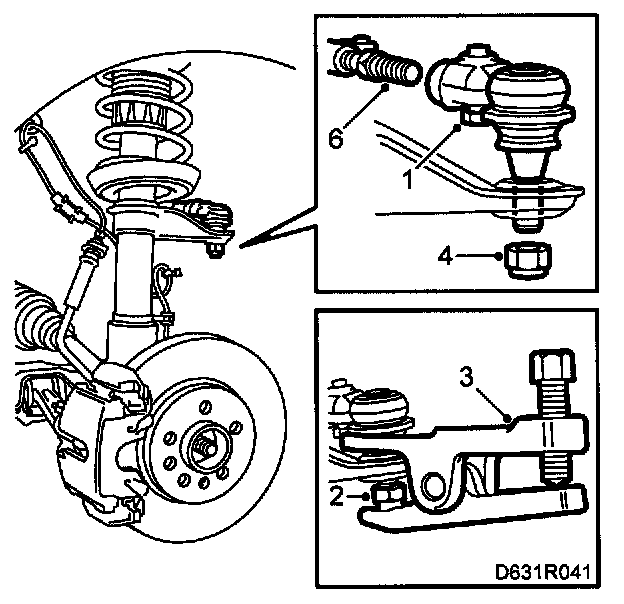 6
1
4
3
2
D631R041