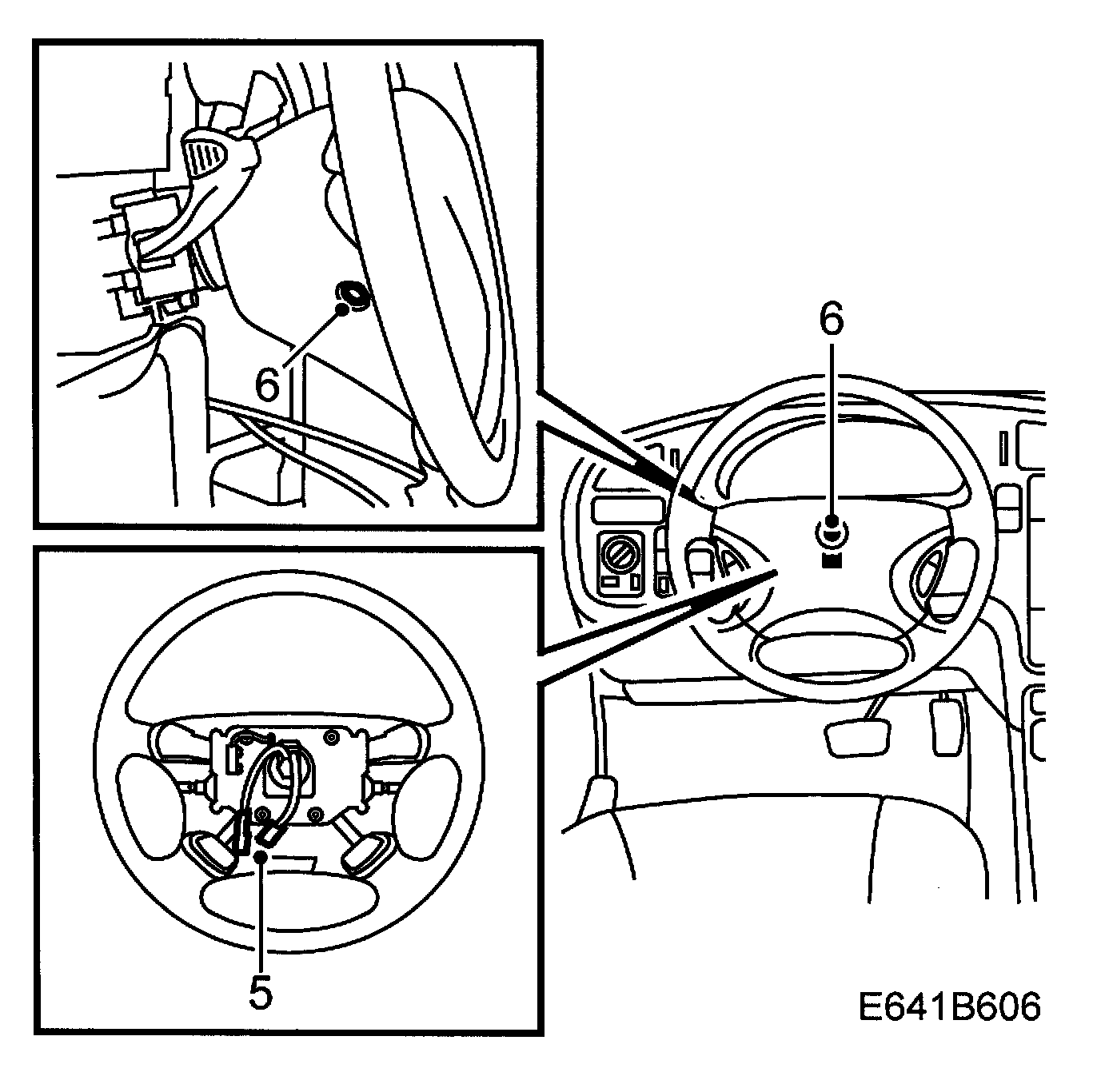 6

6

5

E641B606