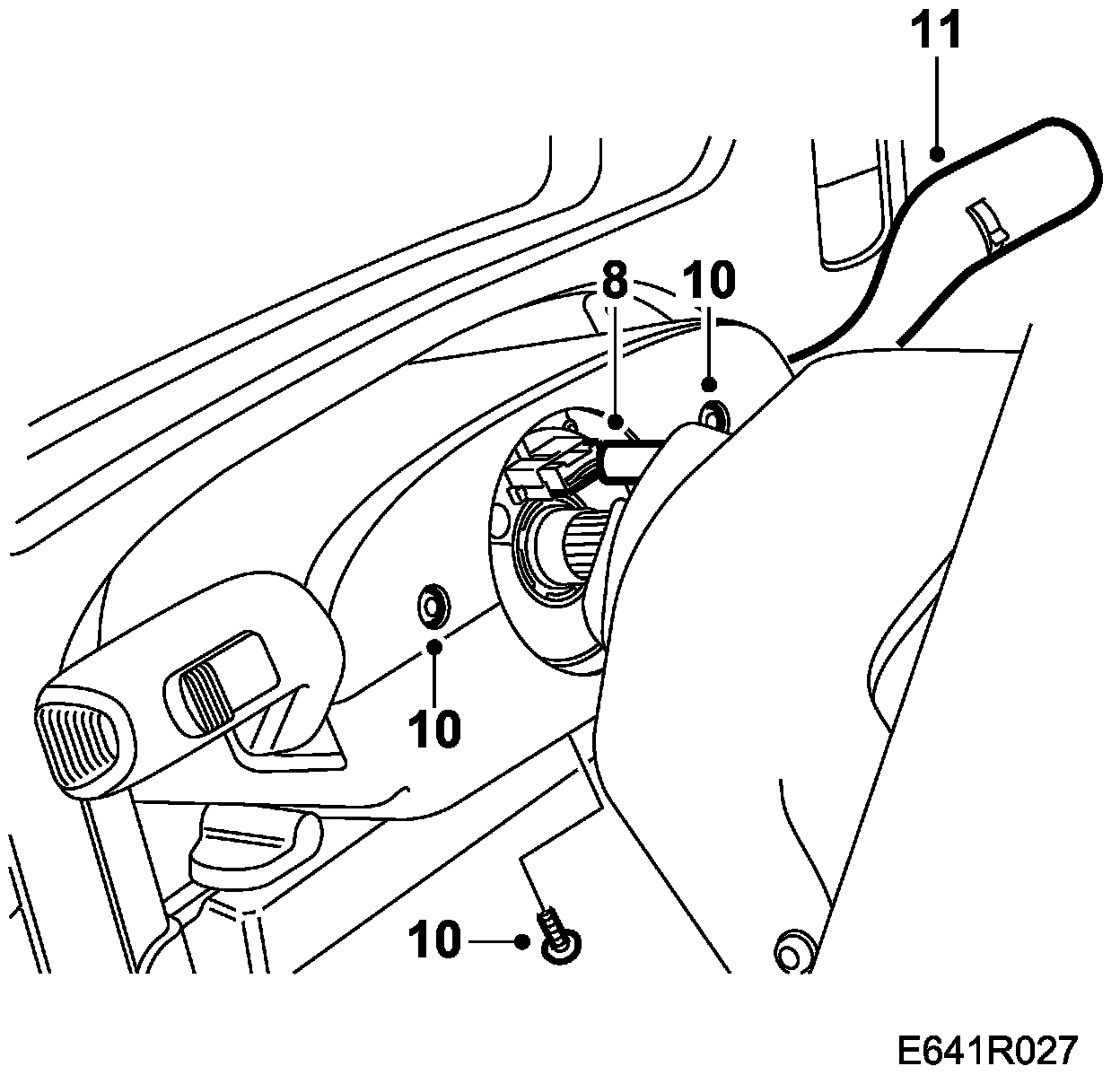 11

8

10

10

10

E641R027