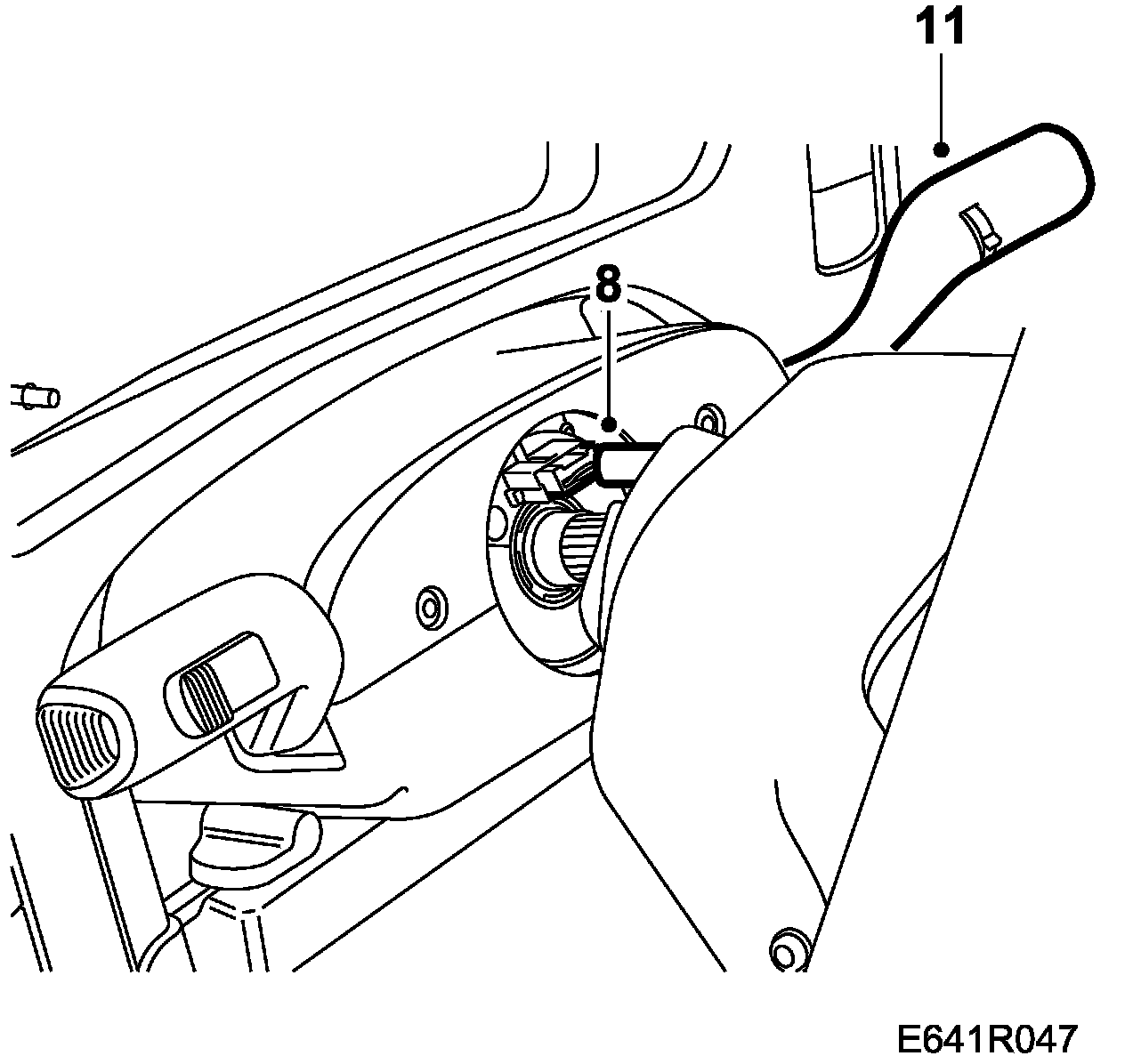 11

8

E641R047