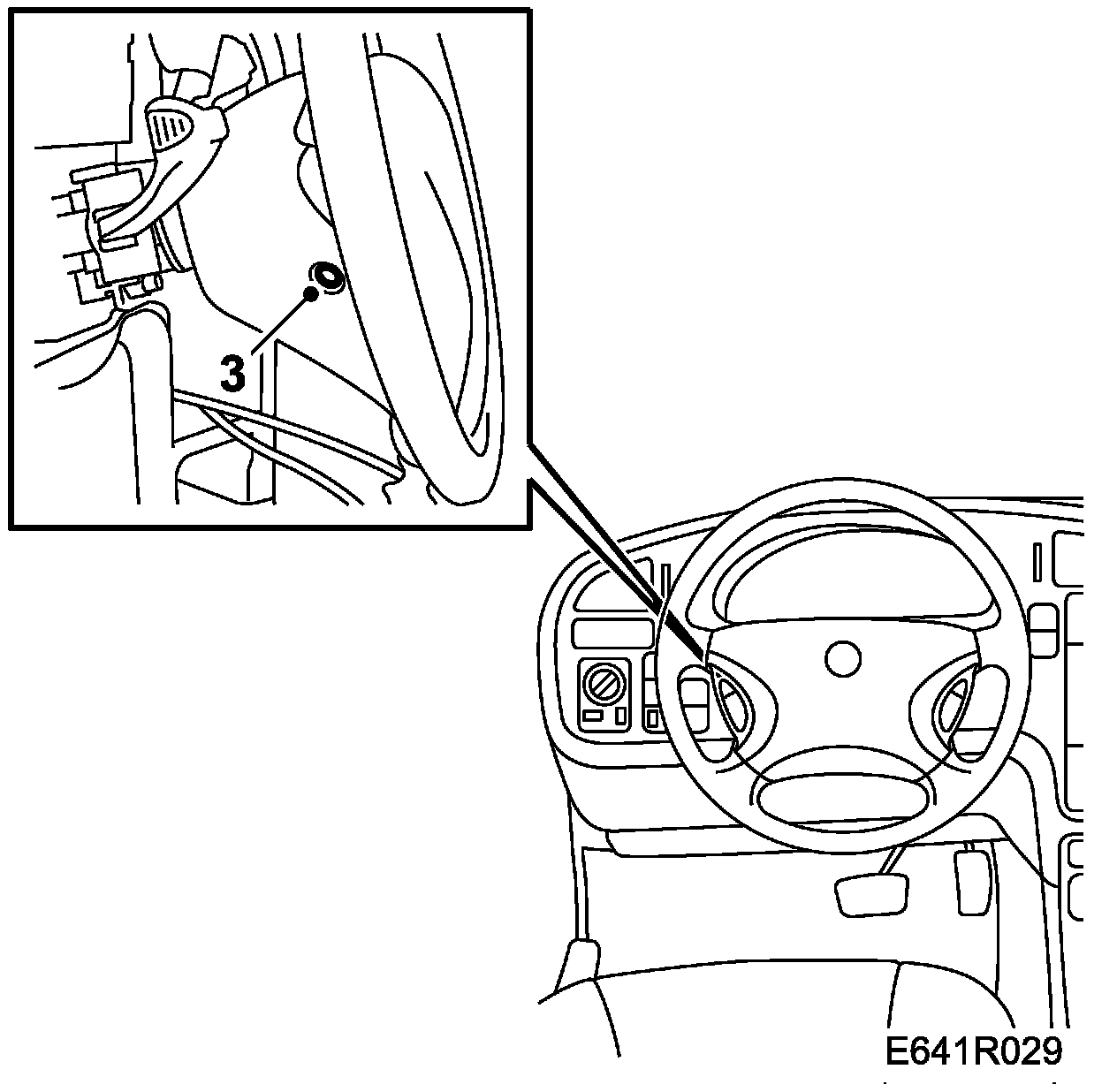 3

E641R029