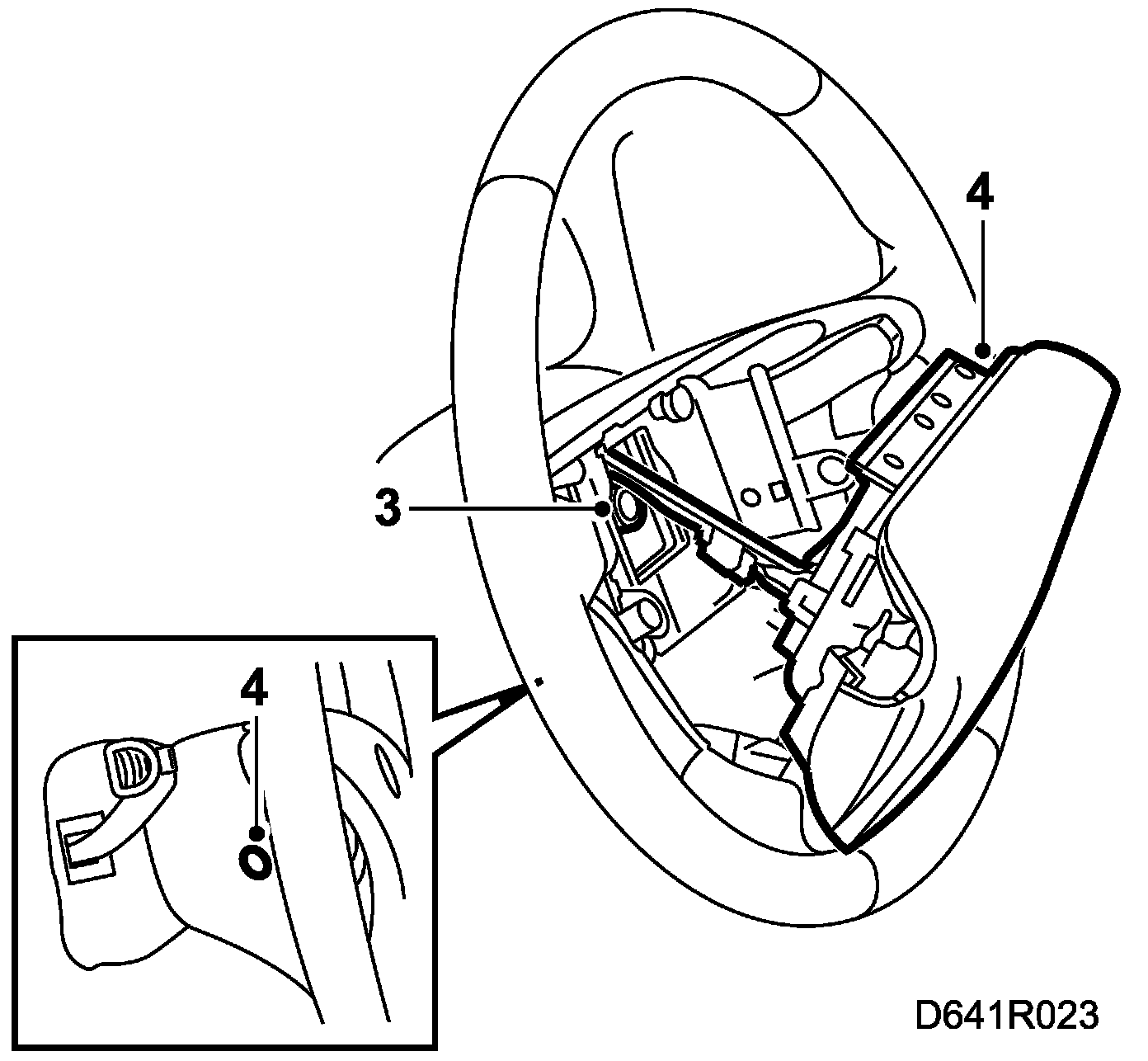 4
3
4
D641R023