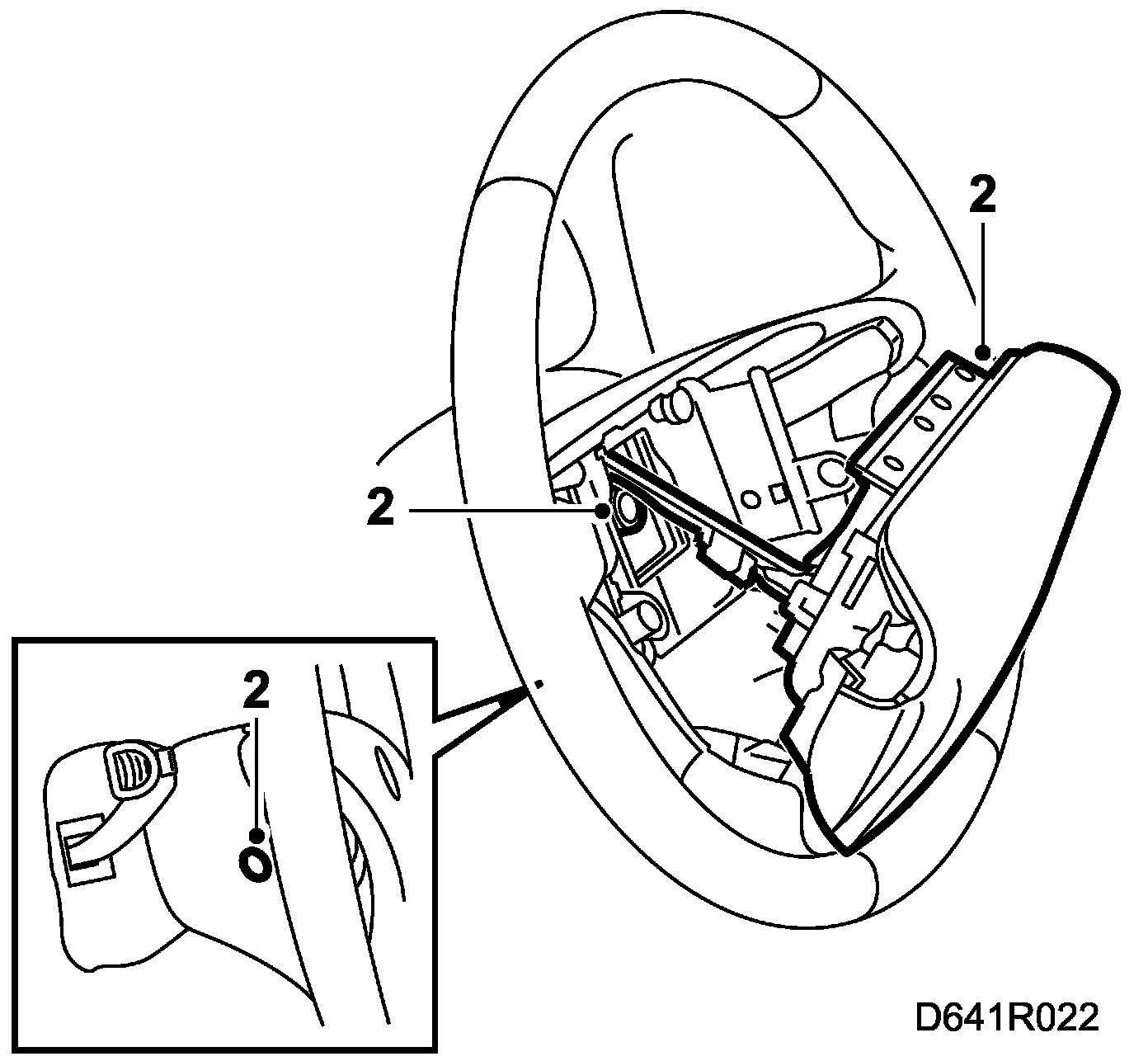 2

2

2

D641R022