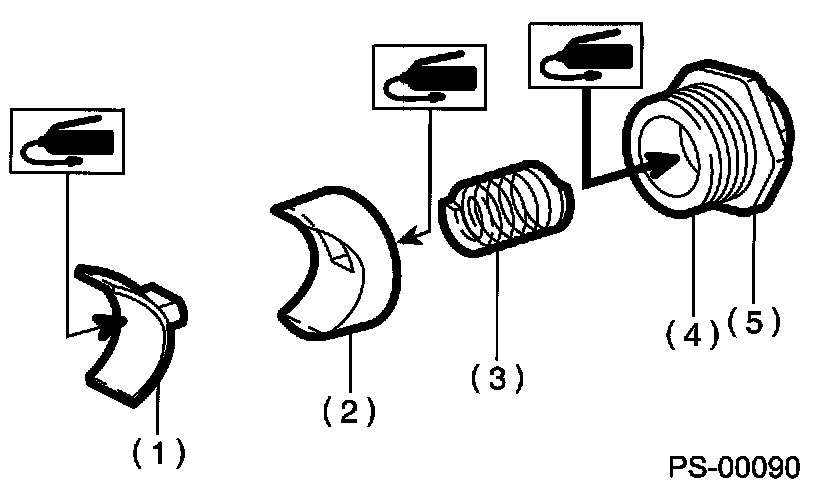 (1)
(2)
(3)
(4)
(5)
PS-00090