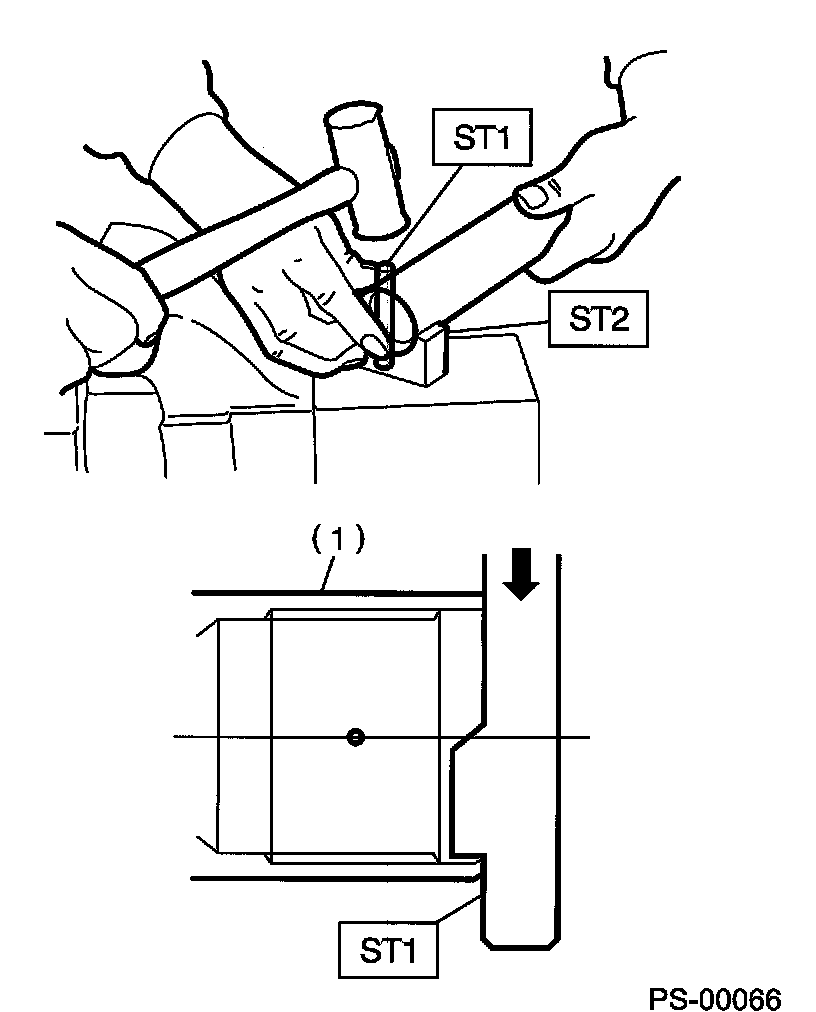 ST1

ST2

(1)

ST1

PS-00066